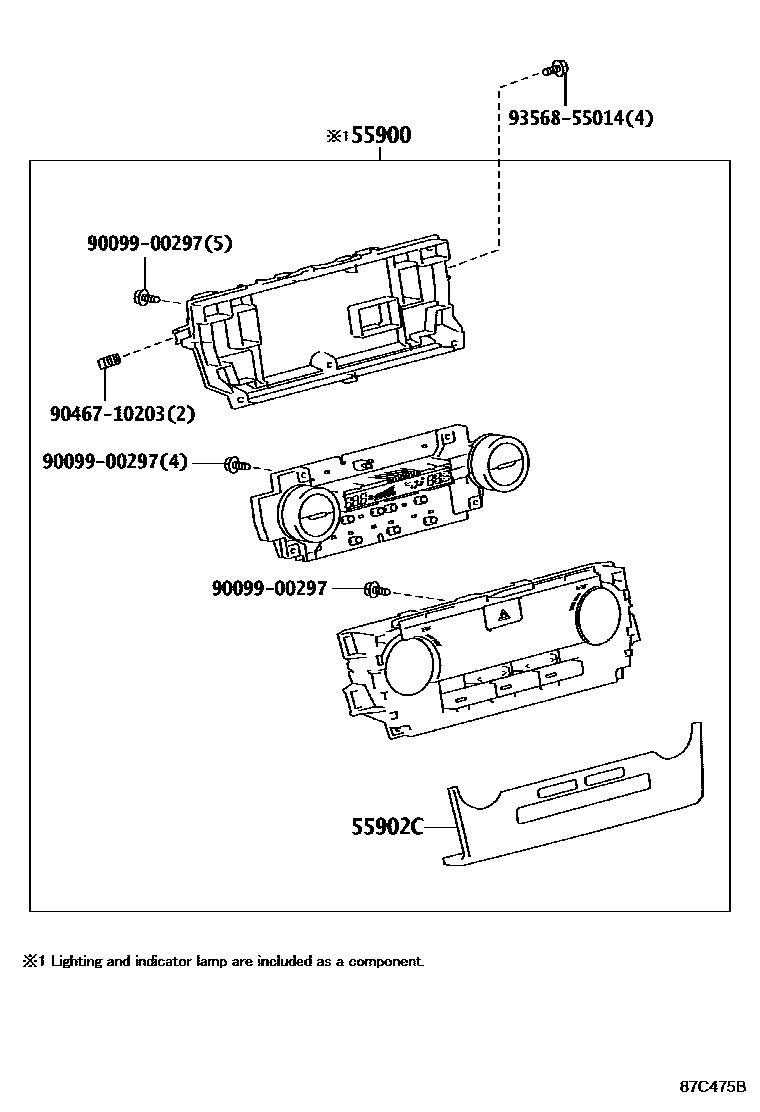 93568-55014(4)

※1 55900

90099-00297(5)

90467-10203(2)

90099-00297(4)

90099-00297

55902C

※1 Lighting and indicator lamp are included as a component.

87C475B