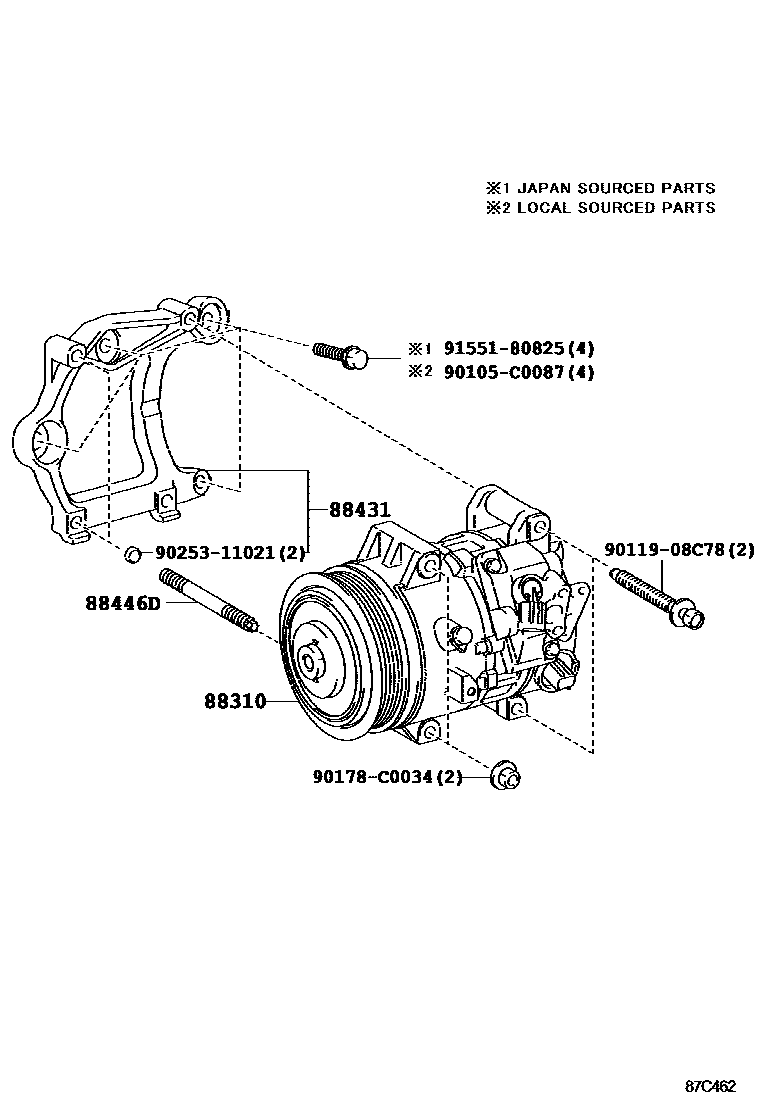 ※1 JAPAN SOURCED PARTS
※2 LOCAL SOURCED PARTS

※1 91551-80825(4)
※2 90105-C0087(4)

88431

90253-11021(2)

90119-08C78(2)

88446D

88310

90178-C0034(2)

87C462