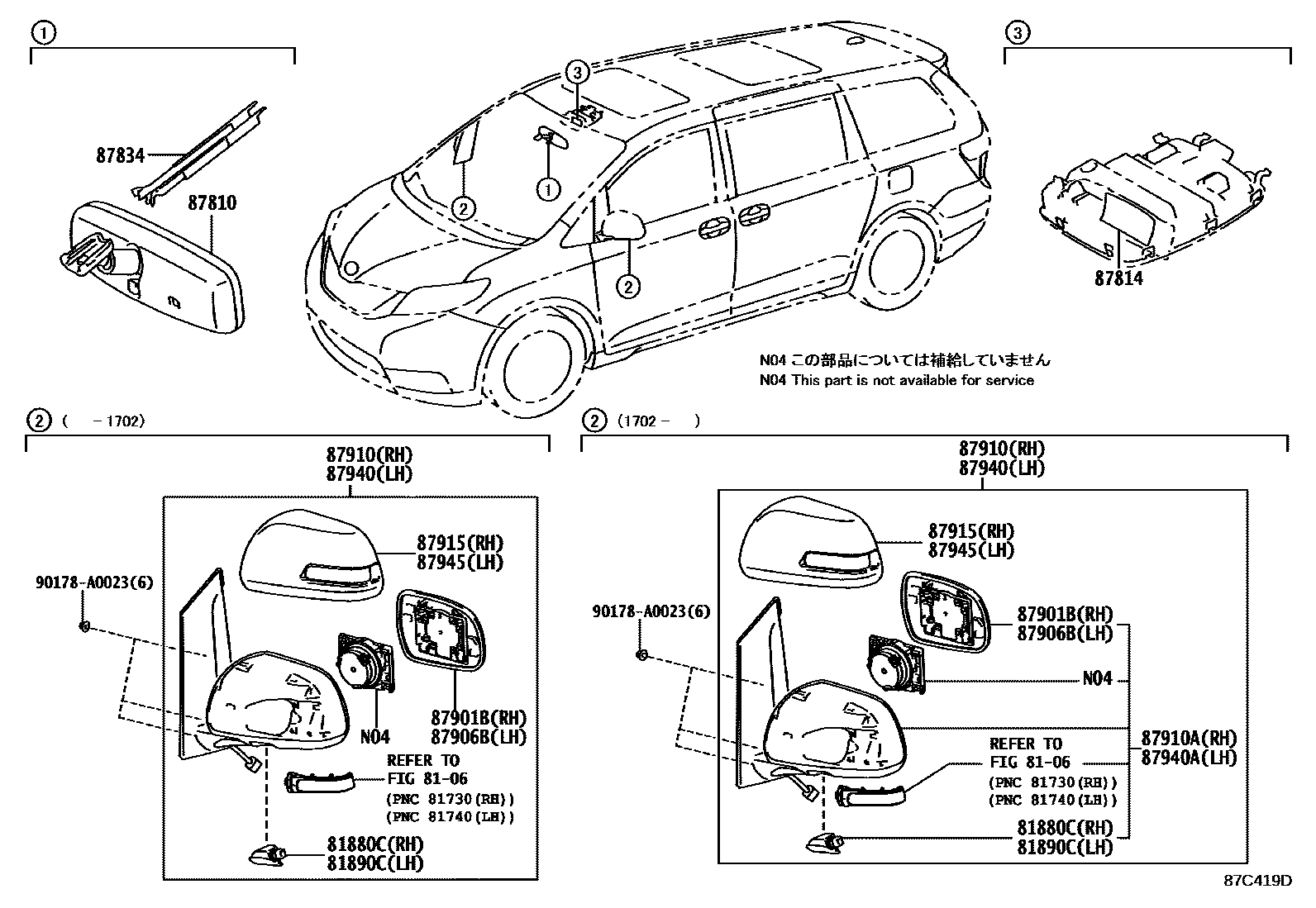 ①

87834

87810

③

②

①

②

③

87814

N04 この部品については補給していません
N04 This part is not available for service

② (  -1702)

87910(RH)
87940(LH)

87915(RH)
87945(LH)

90178-A0023(6)

N04

87901B(RH)
87906B(LH)

REFER TO
FIG 81-06
(PNC 81730(RH))
(PNC 81740(LH))

81880C(RH)
81890C(LH)

② (1702-  )

87910(RH)
87940(LH)

87915(RH)
87945(LH)

90178-A0023(6)

87901B(RH)
87906B(LH)

N04

87910A(RH)
87940A(LH)

REFER TO
FIG 81-06
(PNC 81730(RH))
(PNC 81740(LH))

81880C(RH)
81890C(LH)

87C419D