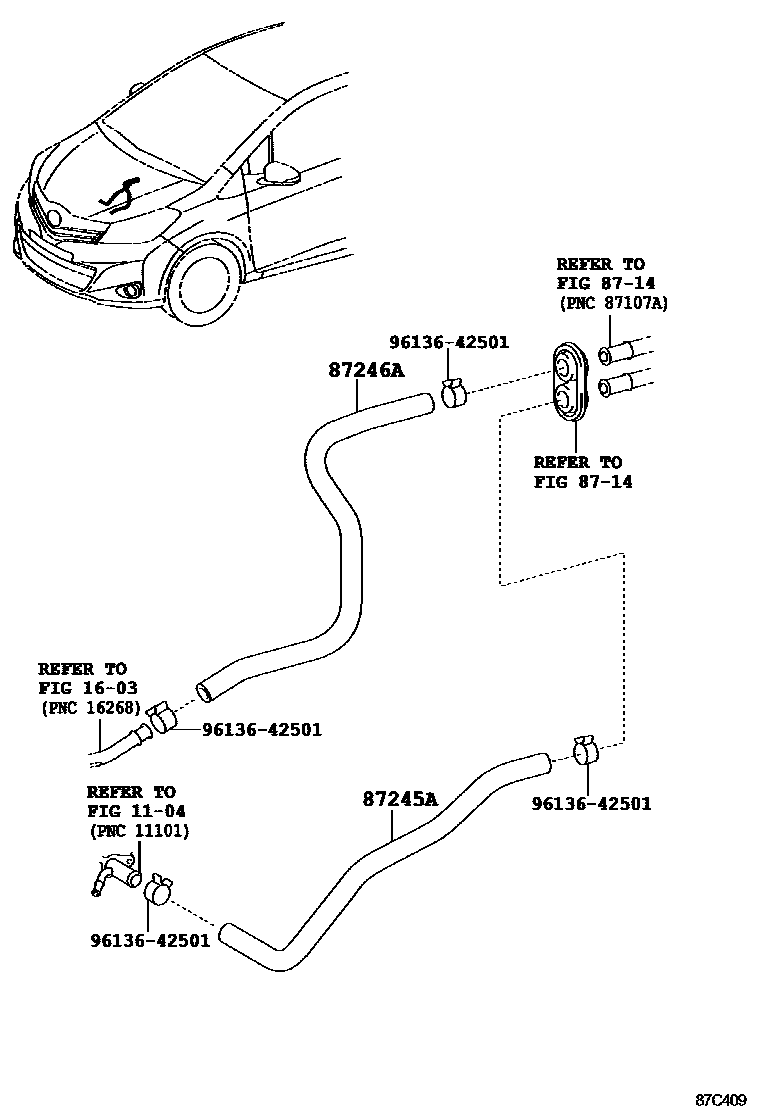 REFER TO
FIG 87-14
(PNC 87107A)

96136-42501

87246A

REFER TO
FIG 87-14

REFER TO
FIG 16-03
(PNC 16268)

96136-42501

REFER TO
FIG 11-04
(PNC 11101)

87245A

96136-42501

96136-42501

87C409