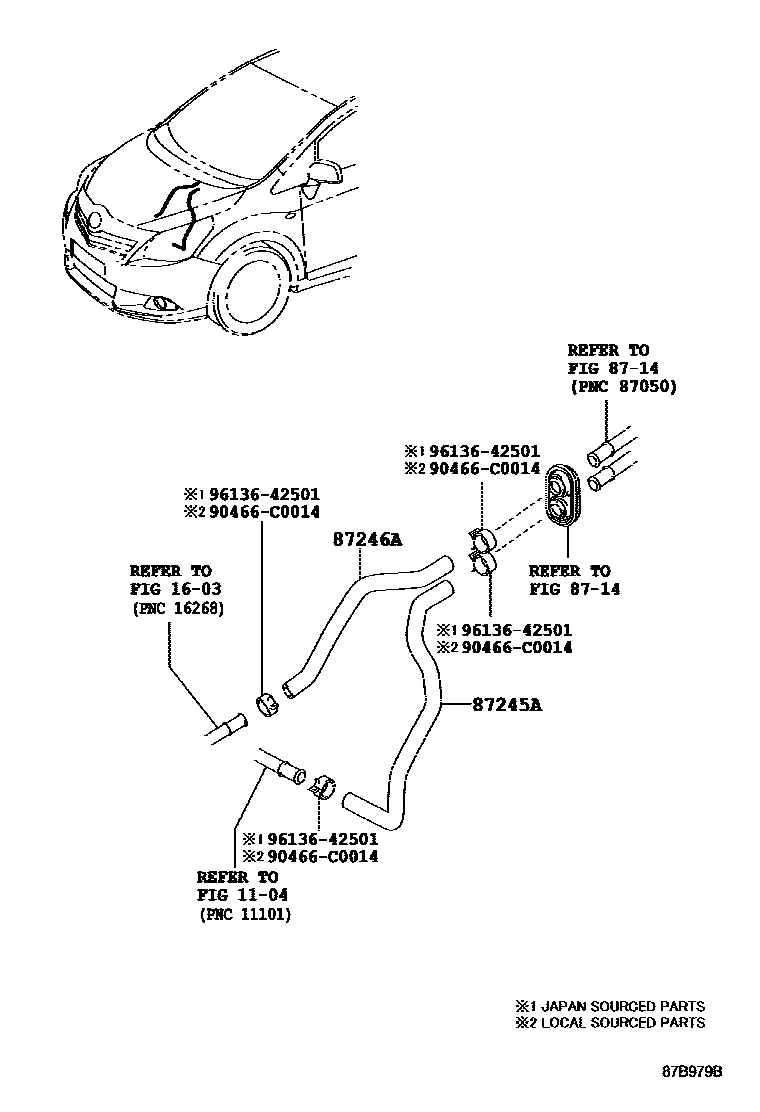 REFER TO
FIG 87-14
(PNC 87050)

※1 96136-42501
※2 90466-C0014

※1 96136-42501
※2 90466-C0014

87246A

REFER TO
FIG 87-14

REFER TO
FIG 16-03
(PNC 16268)

※1 96136-42501
※2 90466-C0014

87245A

※1 96136-42501
※2 90466-C0014

REFER TO
FIG 11-04
(PNC 11101)

※1 JAPAN SOURCED PARTS
※2 LOCAL SOURCED PARTS

87B979B