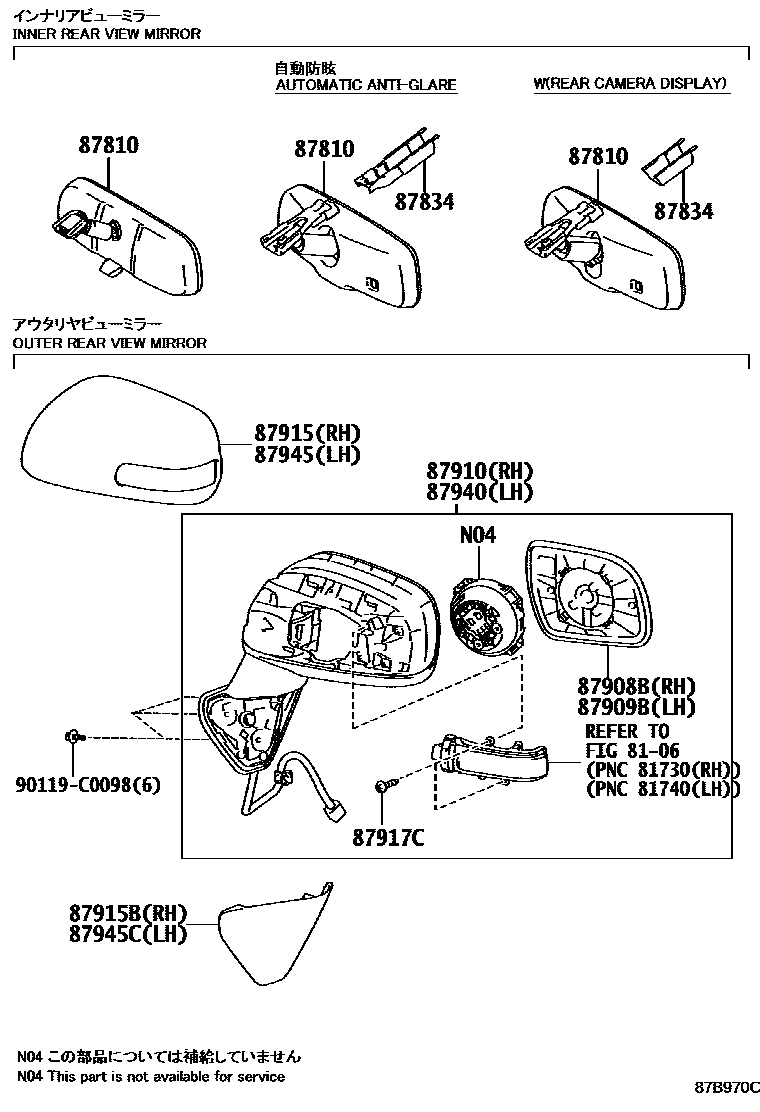 インナリアビューミラー
INNER REAR VIEW MIRROR

自動防眩
AUTOMATIC ANTI-GLARE

W(REAR CAMERA DISPLAY)

87810

87810

87834

87810

87834

アウタリヤビューミラー
OUTER REAR VIEW MIRROR

87915(RH)
87945(LH)

87910(RH)
87940(LH)

N04

87908B(RH)
87909B(LH)

REFER TO
FIG 81-06
(PNC 81730(RH))
(PNC 81740(LH))

90119-C0098(6)

87917C

87915B(RH)
87945C(LH)

N04 この部品については補給していません
N04 This part is not available for service

87B970C