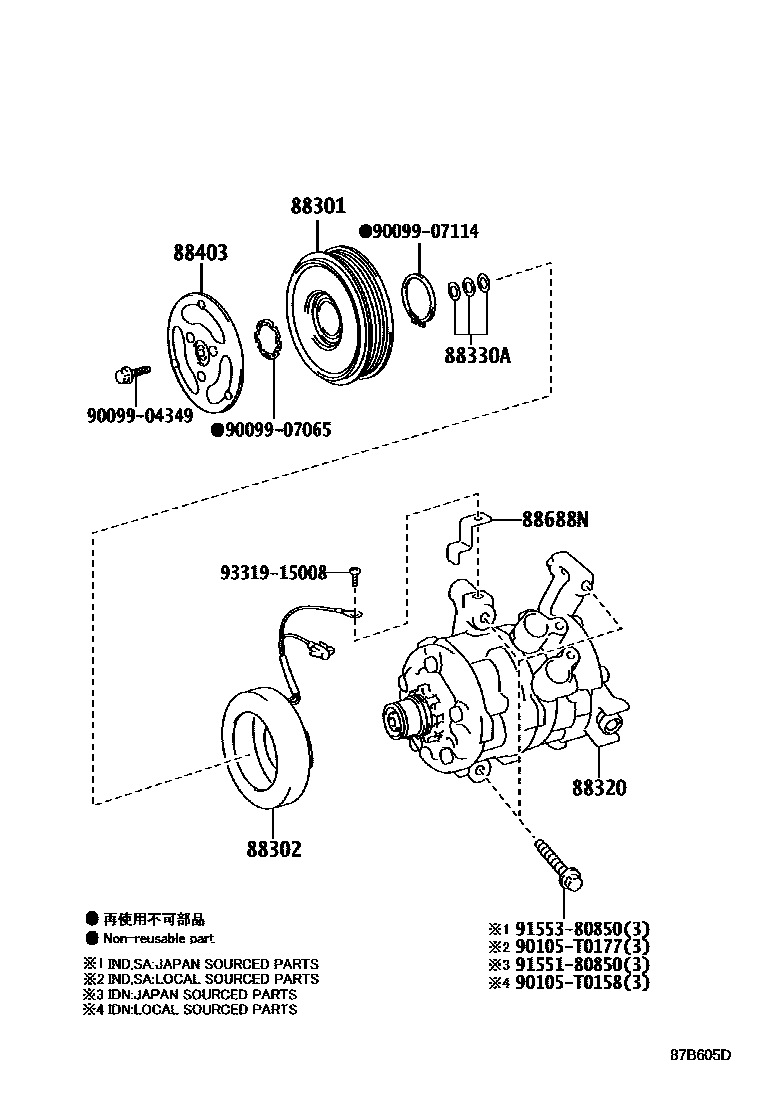 88301
●90099-07114
88403
88330A
90099-04349
●90099-07065
88688N
93319-15008
88320
88302
● 再使用不可部品
● Non-reusable part
※1 IND,SA:JAPAN SOURCED PARTS
※2 IND,SA:LOCAL SOURCED PARTS
※3 IDN:JAPAN SOURCED PARTS
※4 IDN:LOCAL SOURCED PARTS
※1 91553-80850(3)
※2 90105-T0177(3)
※3 91551-80850(3)
※4 90105-T0158(3)
87B605D