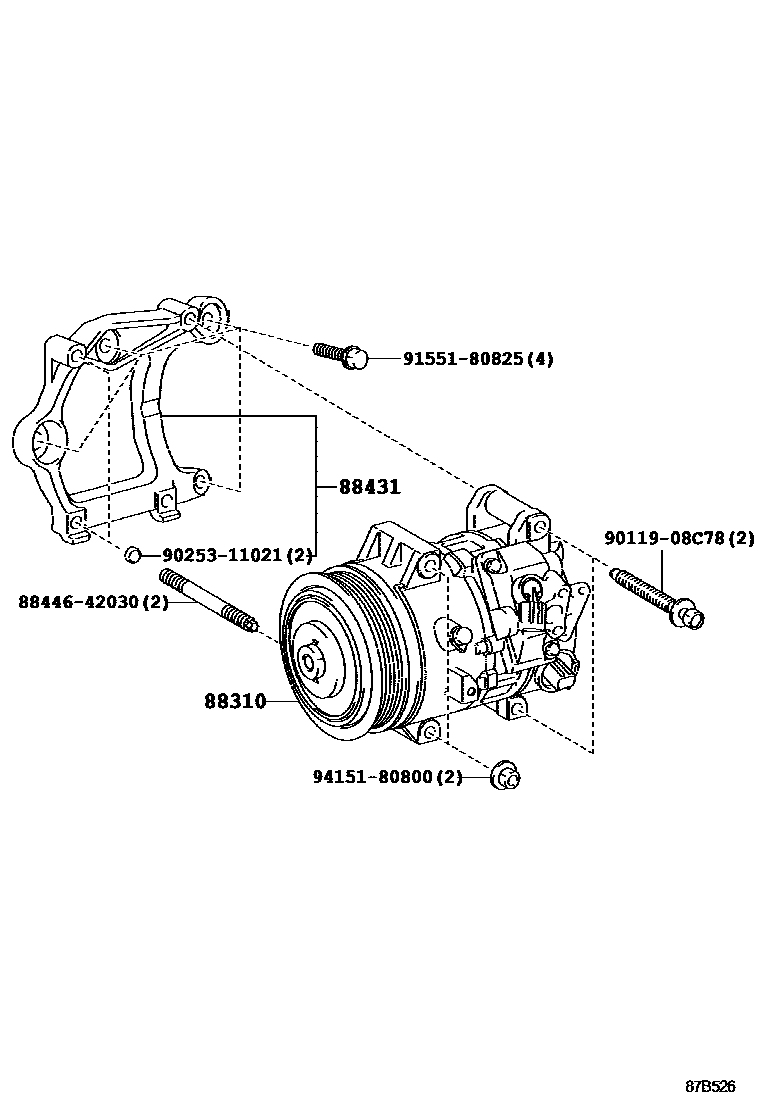 91551-80825 (4)
88431
90119-08C78 (2)
90253-11021 (2)
88446-42030 (2)
88310
94151-80800 (2)
87B526