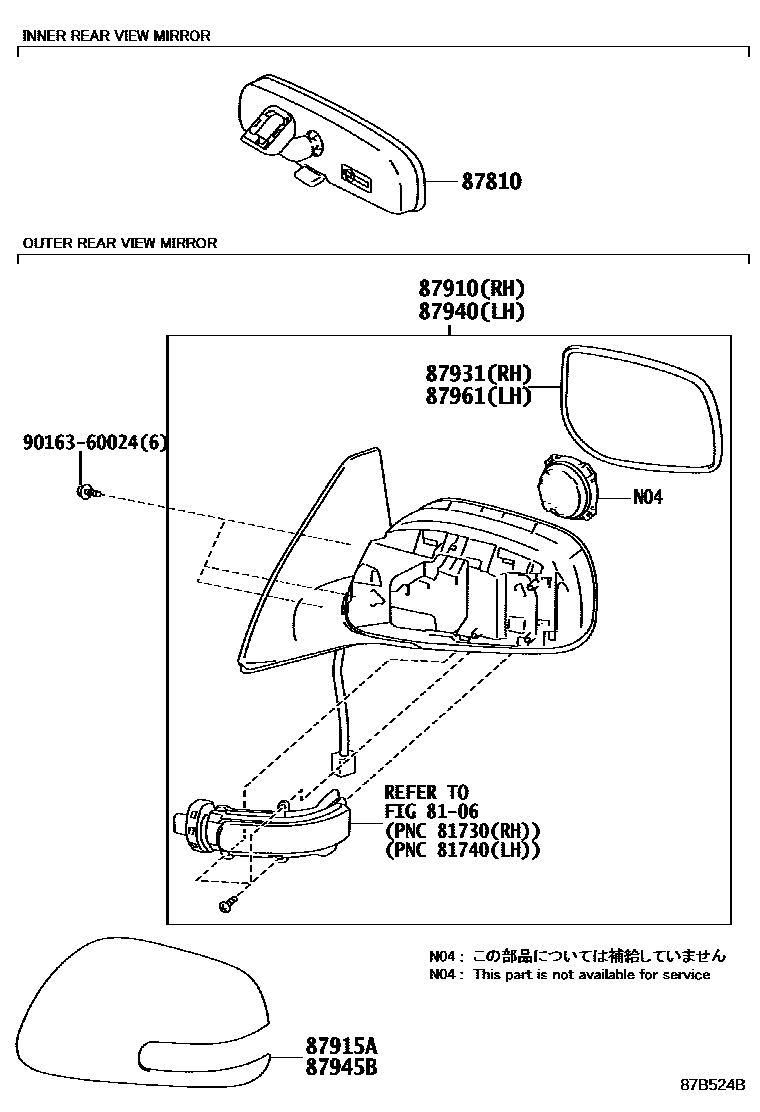 INNER REAR VIEW MIRROR

87810

OUTER REAR VIEW MIRROR

87910(RH)
87940(LH)

87931(RH)
87961(LH)

90163-60024(6)

N04

REFER TO
FIG 81-06
(PNC 81730(RH))
(PNC 81740(LH))

N04 : この部品については補給していません
N04 : This part is not available for service

87915A
87945B

87B524B