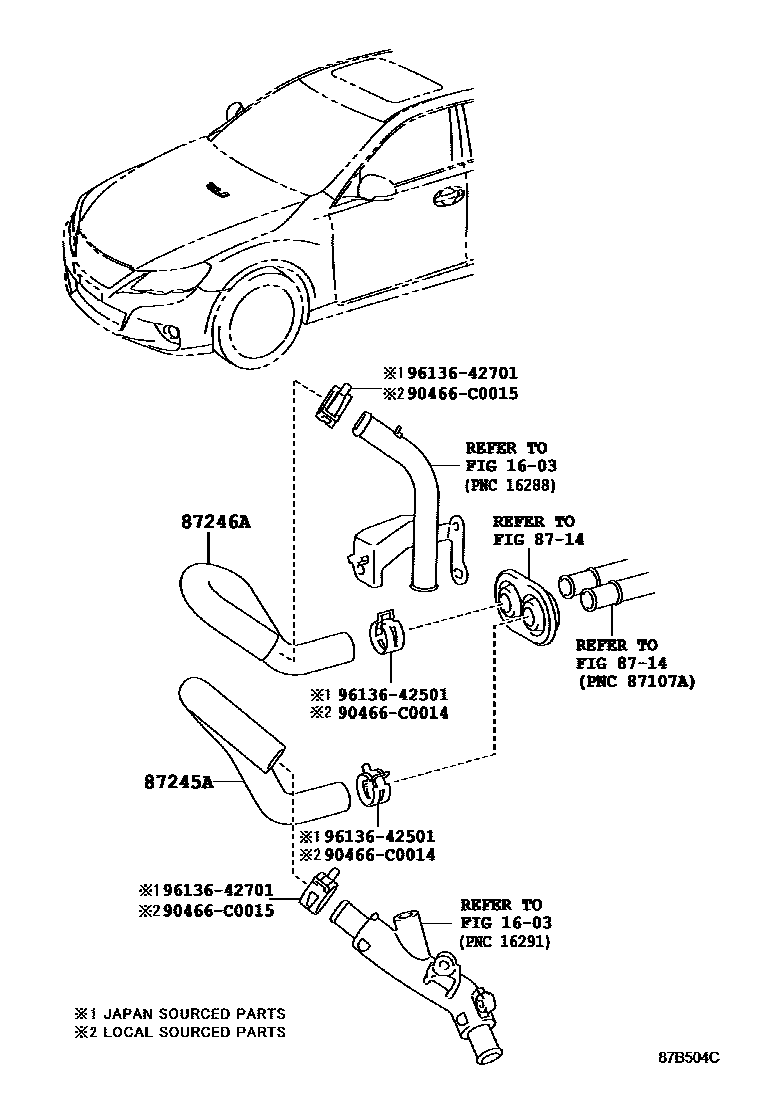 ※1 96136-42701
※2 90466-C0015

REFER TO
FIG 16-03
(PNC 16288)

87246A

REFER TO
FIG 87-14

REFER TO
FIG 87-14
(PNC 87107A)

※1 96136-42501
※2 90466-C0014

87245A

※1 96136-42501
※2 90466-C0014

※1 96136-42701
※2 90466-C0015

REFER TO
FIG 16-03
(PNC 16291)

※1 JAPAN SOURCED PARTS
※2 LOCAL SOURCED PARTS

87B504C