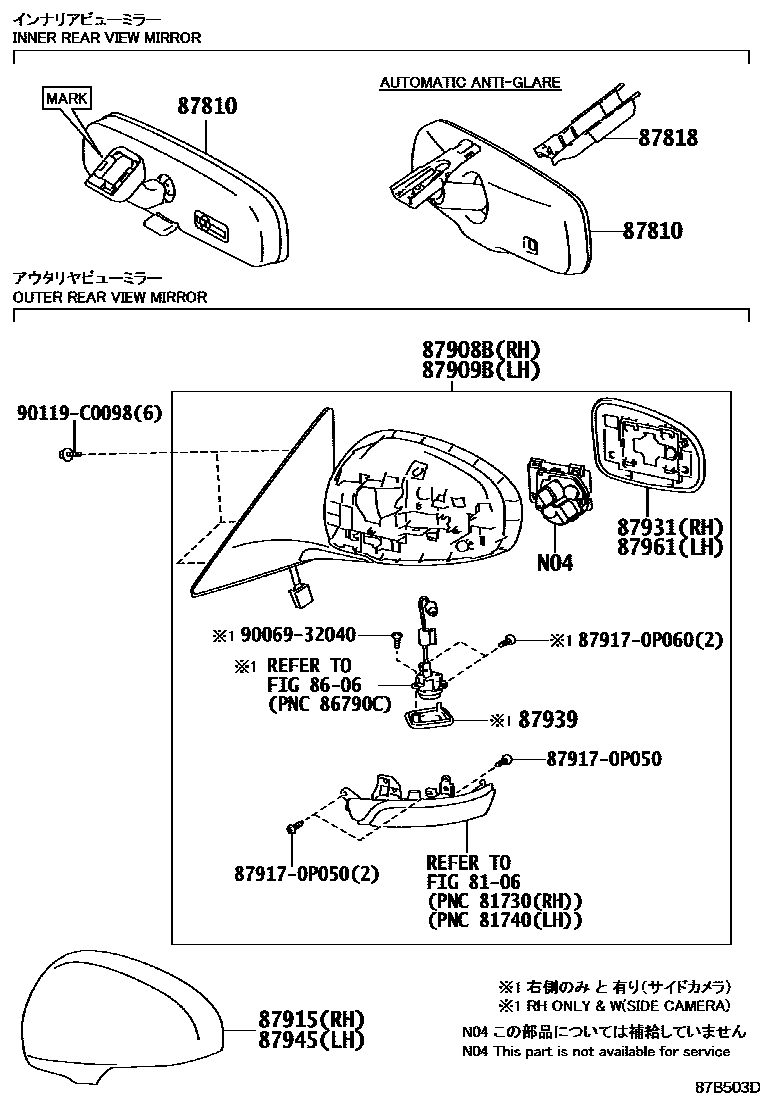 インナリアビューミラー
INNER REAR VIEW MIRROR

MARK

87810

AUTOMATIC ANTI-GLARE

87818

87810

アウタリヤビューミラー
OUTER REAR VIEW MIRROR

87908B(RH)
87909B(LH)

90119-C0098(6)

87931(RH)
87961(LH)

N04

※1 90069-32040

※1 87917-0P060(2)

※1 REFER TO
FIG 86-06
(PNC 86790C)

※1 87939

87917-0P050

87917-0P050(2)

REFER TO
FIG 81-06
(PNC 81730(RH))
(PNC 81740(LH))

87915(RH)
87945(LH)

※1 右側のみ と 有り(サイドカメラ)
※1 RH ONLY & W(SIDE CAMERA)
N04 この部品については補給していません
N04 This part is not available for service

87B503D