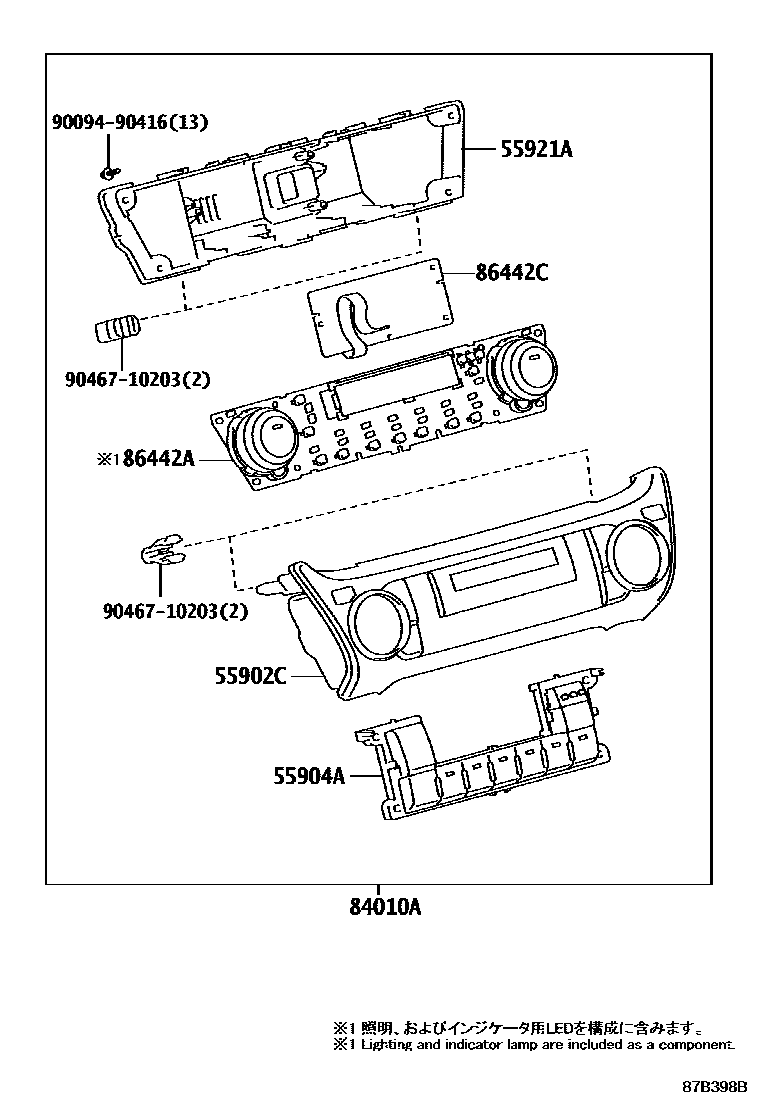 90094-90416(13)

55921A

86442C

90467-10203(2)

※1 86442A

90467-10203(2)

55902C

55904A

84010A

※1 照明、およびインジケータ用LEDを構成に含みます。
※1 Lighting and indicator lamp are included as a component.

87B398B