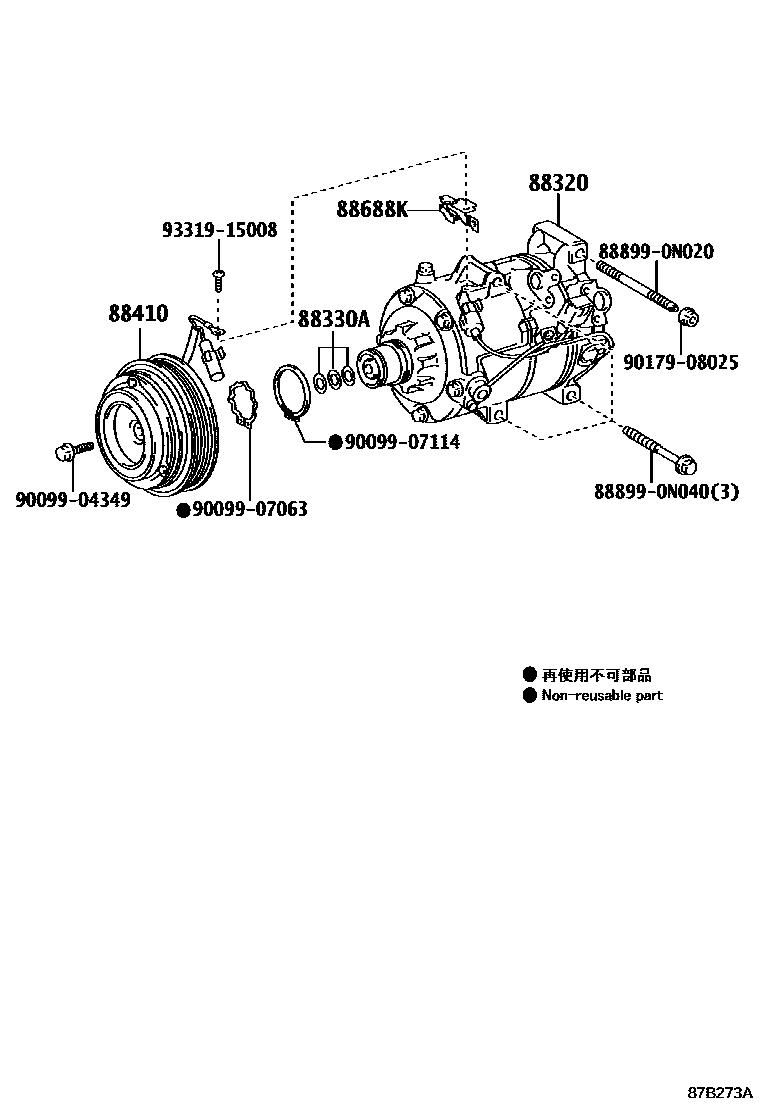 88320
88688K
93319-15008
88899-0N020
88410
88330A
90179-08025
●90099-07114
90099-04349
●90099-07063
88899-0N040(3)

● 再使用不可部品
● Non-reusable part

87B273A