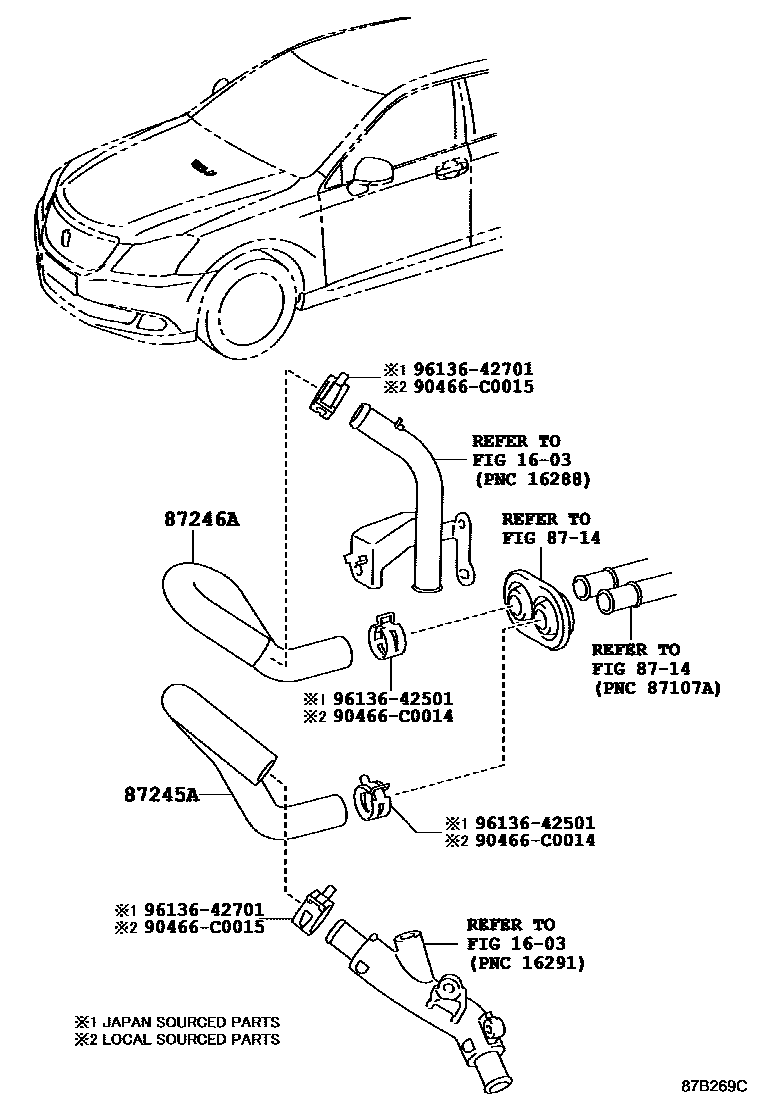 ※1 96136-42701
※2 90466-C0015

REFER TO
FIG 16-03
(PNC 16288)

87246A

REFER TO
FIG 87-14

REFER TO
FIG 87-14
(PNC 87107A)

※1 96136-42501
※2 90466-C0014

87245A

※1 96136-42501
※2 90466-C0014

※1 96136-42701
※2 90466-C0015

REFER TO
FIG 16-03
(PNC 16291)

※1 JAPAN SOURCED PARTS
※2 LOCAL SOURCED PARTS

87B269C