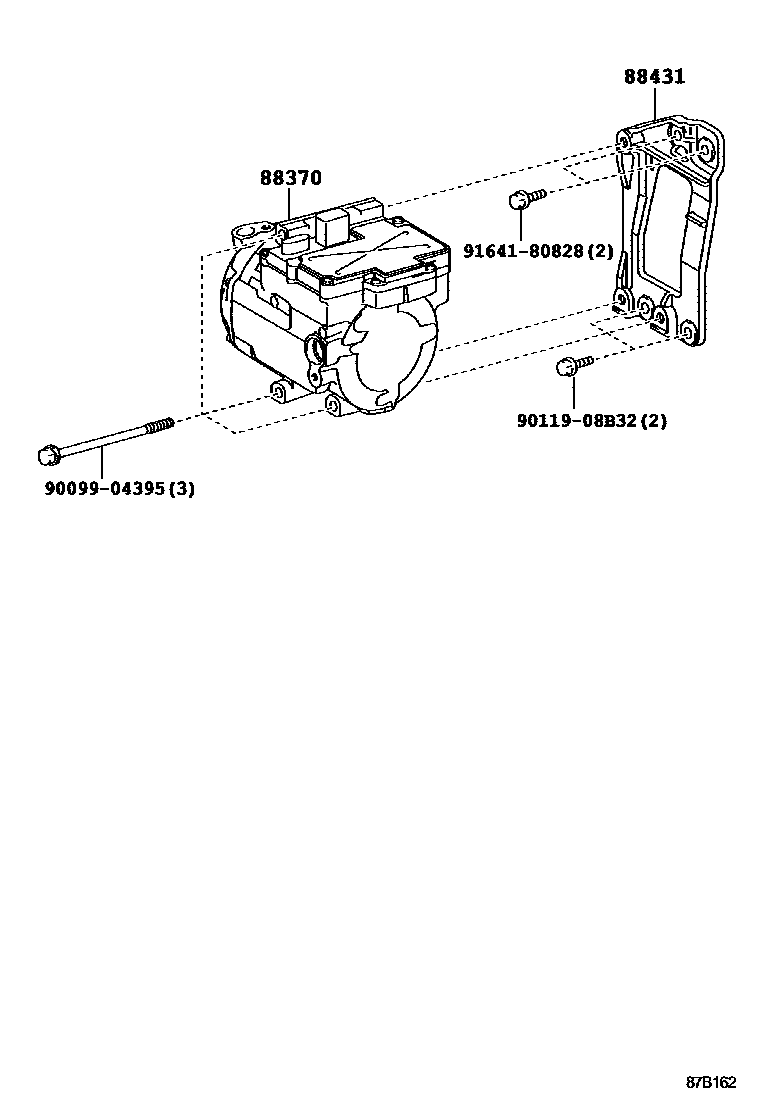 88431

88370

91641-80828(2)

90119-08B32(2)

90099-04395(3)

87B162