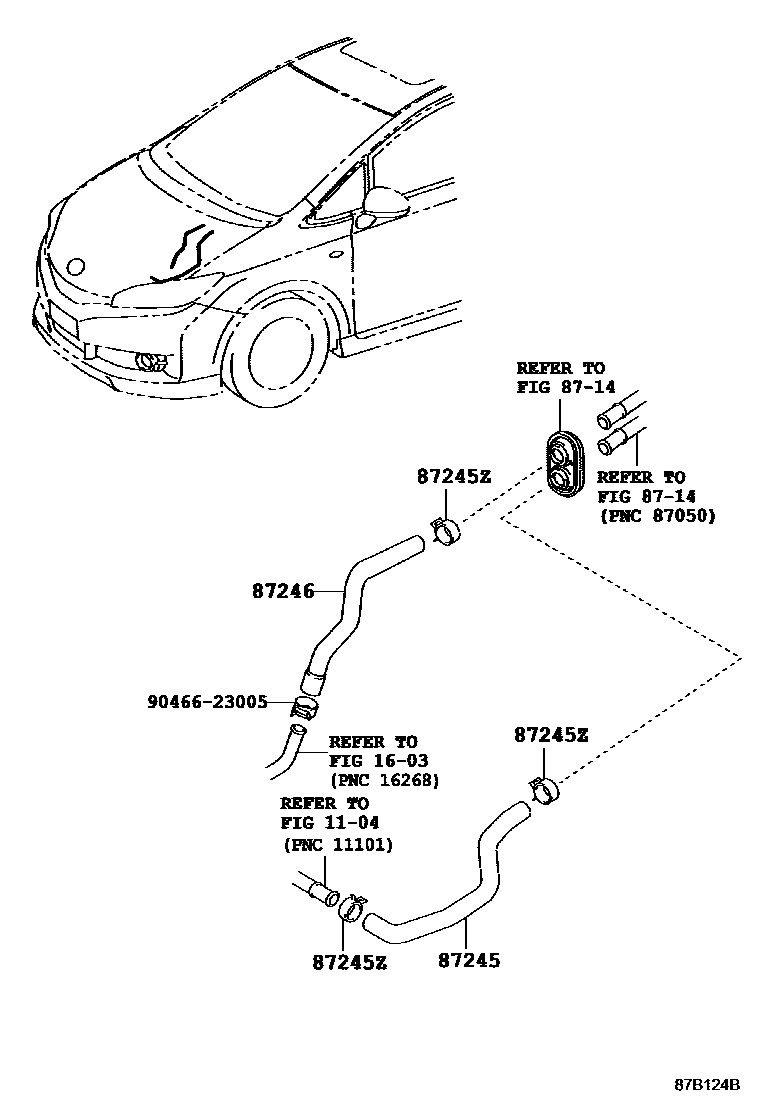 REFER TO
FIG 87-14

87245Z

REFER TO
FIG 87-14
(PNC 87050)

87246

90466-23005

REFER TO
FIG 16-03
(PNC 16268)

87245Z

REFER TO
FIG 11-04
(PNC 11101)

87245Z

87245

87B124B