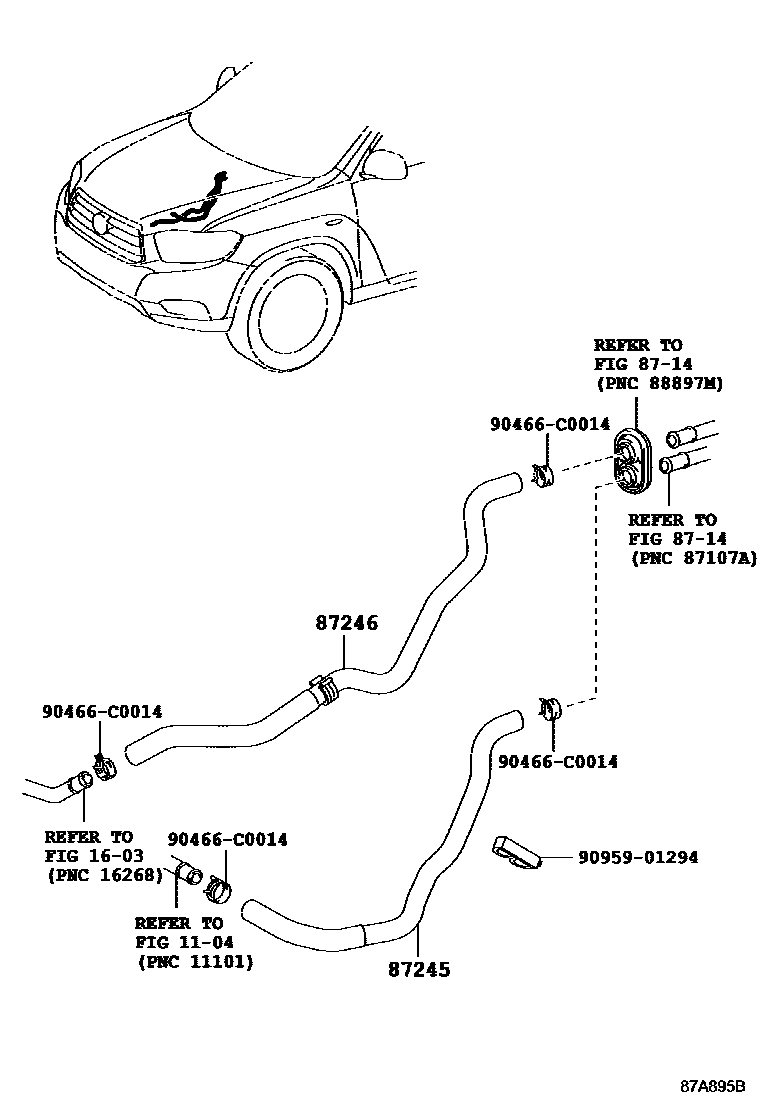 REFER TO
FIG 87-14
(PNC 88897M)

90466-C0014

REFER TO
FIG 87-14
(PNC 87107A)

87246

90466-C0014

90466-C0014

REFER TO
FIG 16-03
(PNC 16268)

90466-C0014

90959-01294

REFER TO
FIG 11-04
(PNC 11101)

87245

87A895B