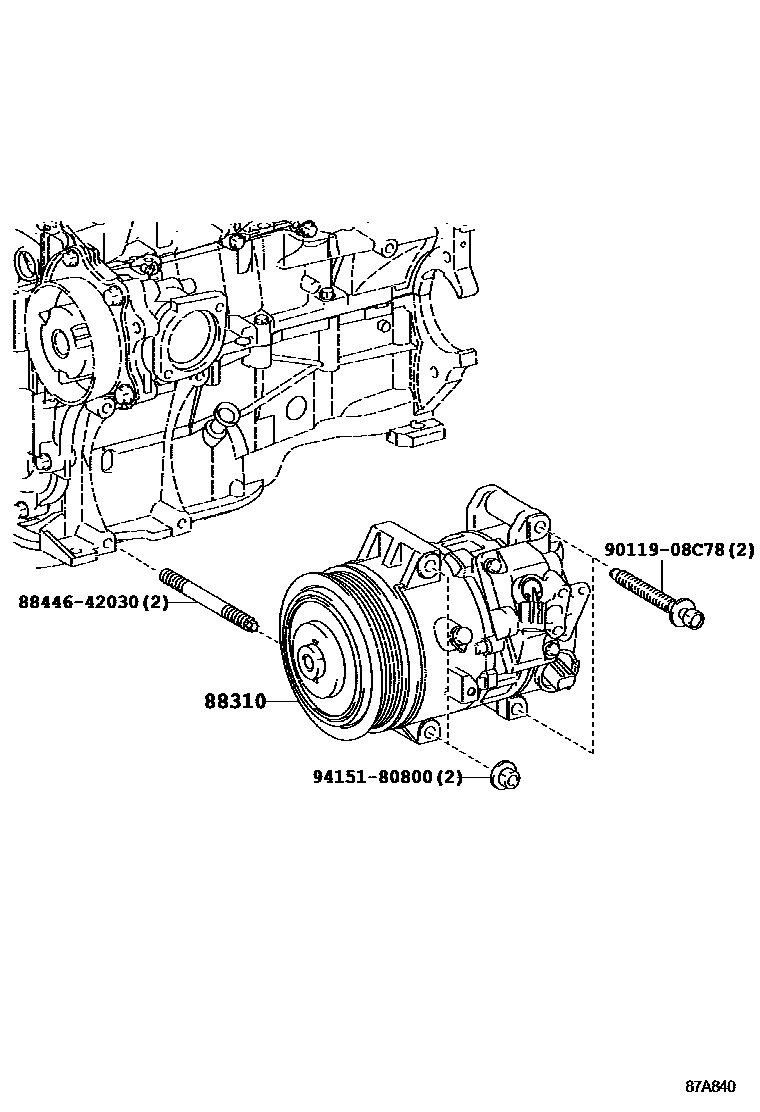 90119-08C78 (2)

88446-42030 (2)

88310

94151-80800 (2)

87A840