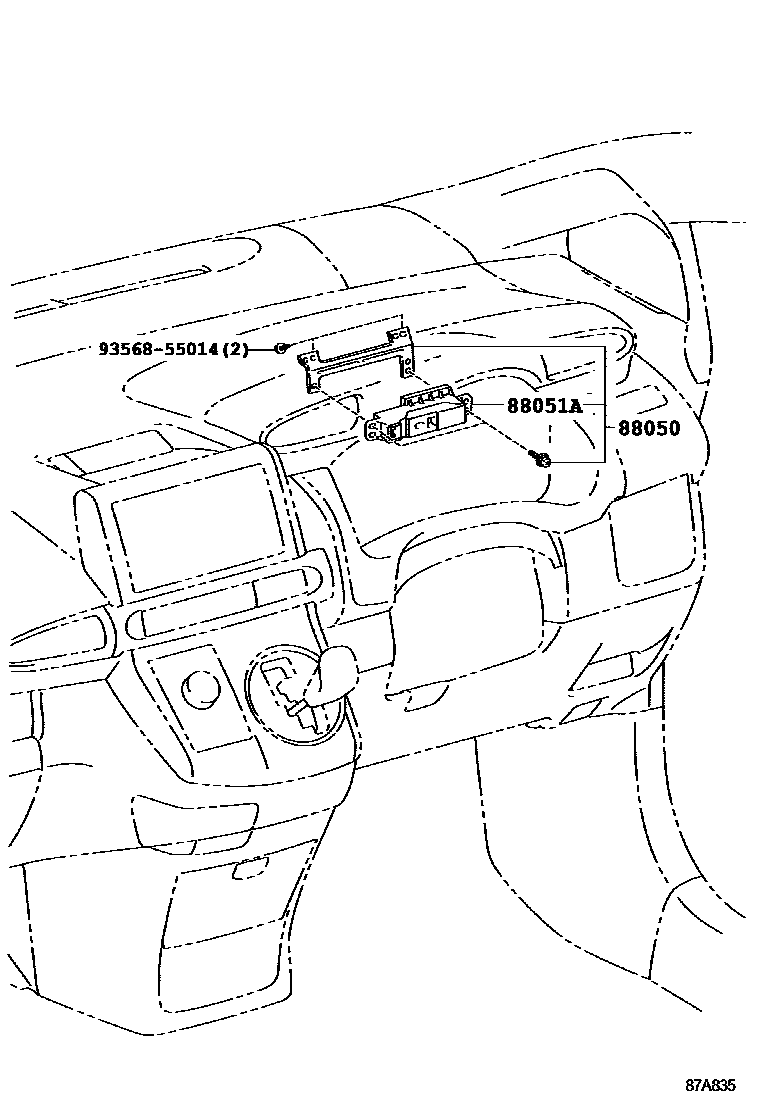 93568-55014(2)
88051A
88050
87A835