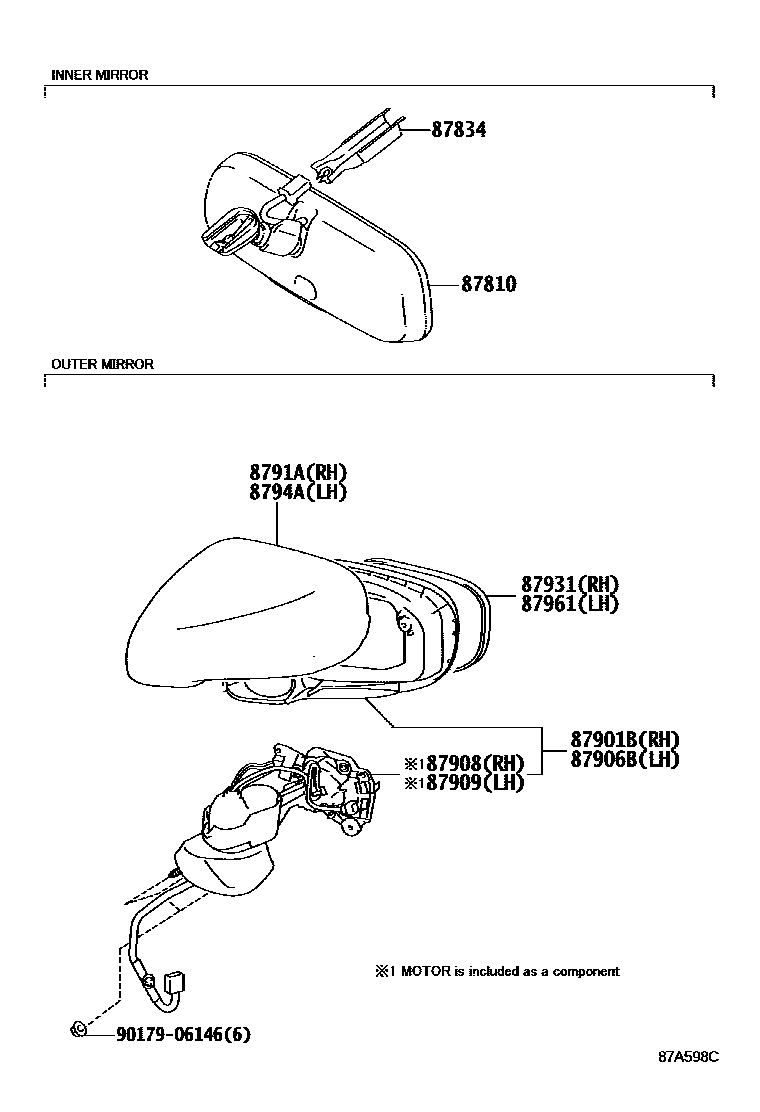 INNER MIRROR

87834

87810

OUTER MIRROR

8791A(RH)
8794A(LH)

87931(RH)
87961(LH)

87901B(RH)
87906B(LH)

※1 87908(RH)
※1 87909(LH)

※1 MOTOR is included as a component

90179-06146(6)

87A598C