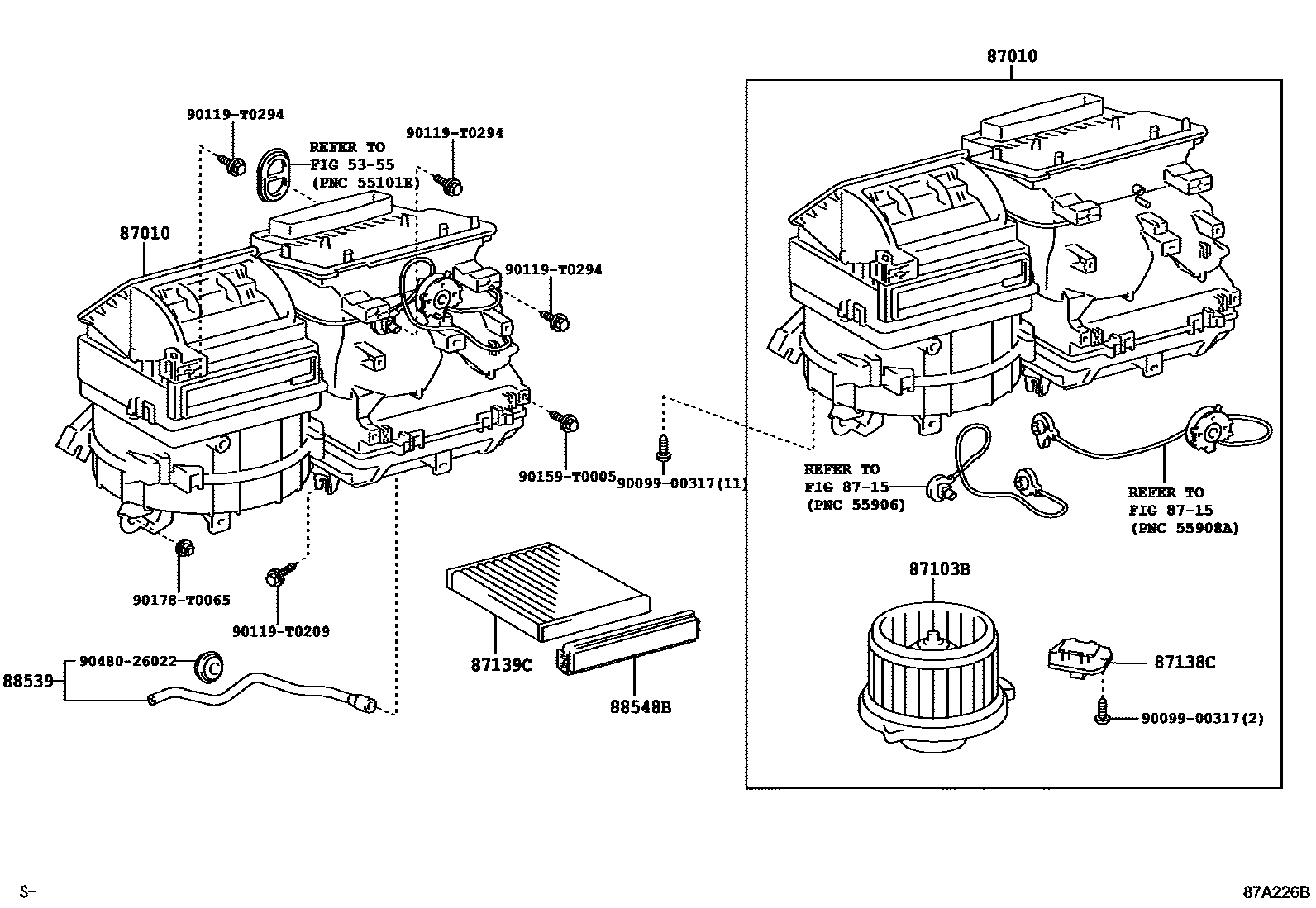 87010

90119-T0294

REFER TO
FIG 53-55
(PNC 55101E)

90119-T0294

87010

90119-T0294

90159-T0005

90099-00317(11)

REFER TO
FIG 87-15
(PNC 55906)

REFER TO
FIG 87-15
(PNC 55908A)

90178-T0065

90119-T0209

87103B

88539

90480-26022

87139C

88548B

87138C

90099-00317(2)

S-

87A226B