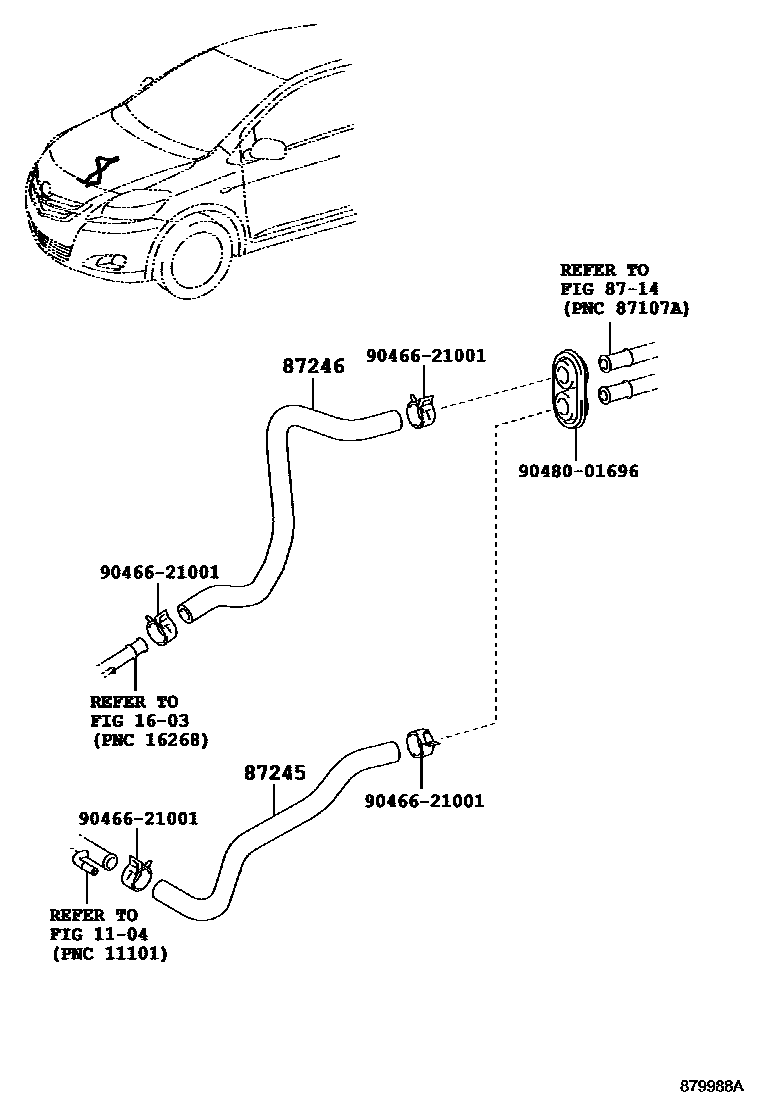 REFER TO
FIG 87-14
(PNC 87107A)

87246

90466-21001

90480-01696

90466-21001

REFER TO
FIG 16-03
(PNC 16268)

87245

90466-21001

90466-21001

REFER TO
FIG 11-04
(PNC 11101)

879988A