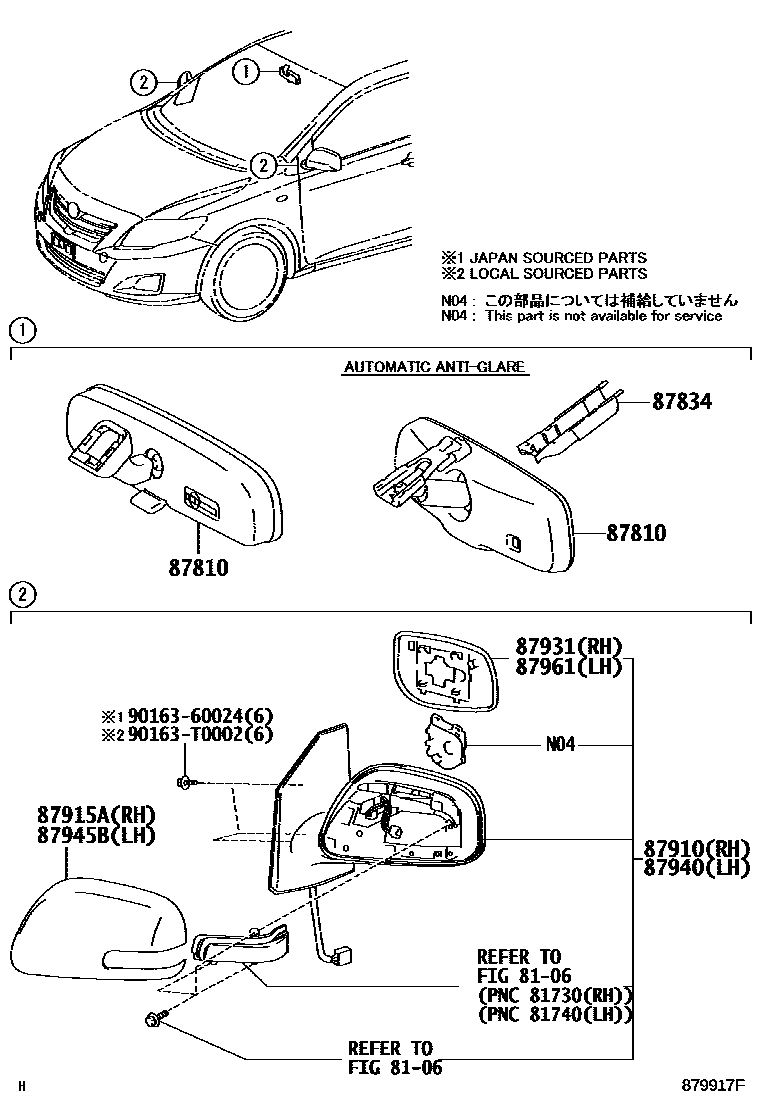 2
1
2

※1 JAPAN SOURCED PARTS
※2 LOCAL SOURCED PARTS

N04 : この部品については補給していません
N04 : This part is not available for service

1

AUTOMATIC ANTI-GLARE

87834

87810

87810

2

87931(RH)
87961(LH)

※1 90163-60024(6)
※2 90163-T0002(6)

N04

87915A(RH)
87945B(LH)

87910(RH)
87940(LH)

REFER TO
FIG 81-06
(PNC 81730(RH))
(PNC 81740(LH))

REFER TO
FIG 81-06

H

879917F