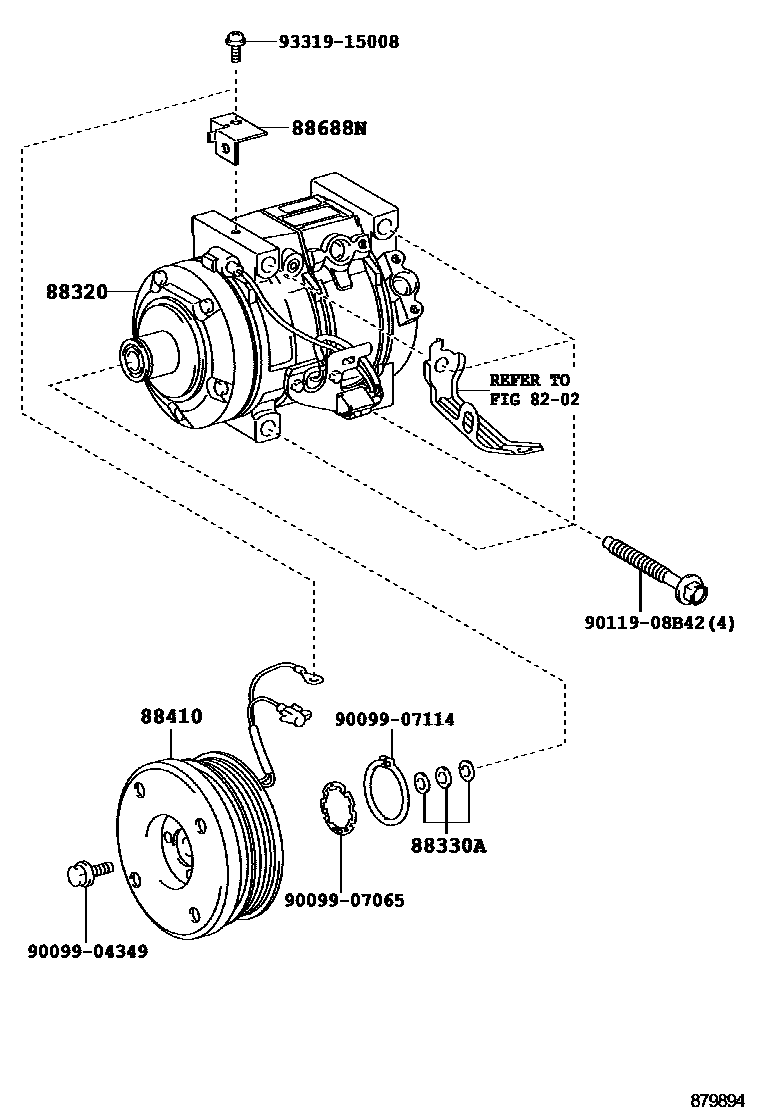 93319-15008

88688N

88320

REFER TO
FIG 82-02

90119-08B42(4)

88410

90099-07114

88330A

90099-07065

90099-04349

879894