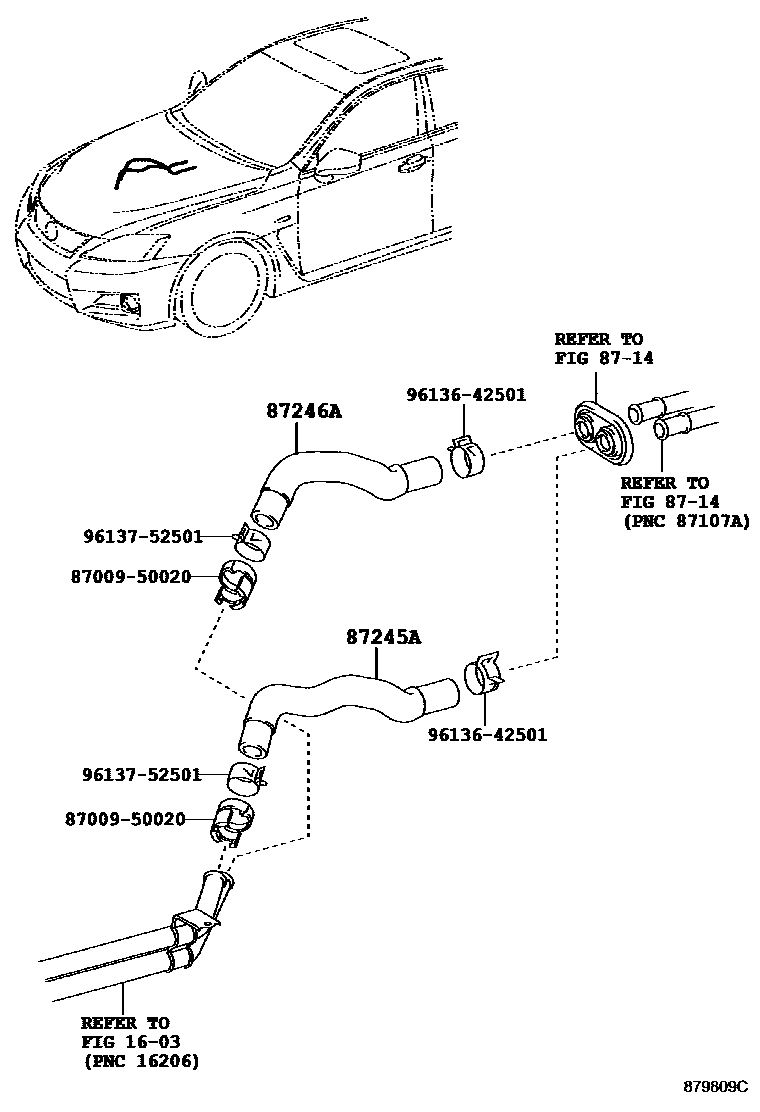 REFER TO
FIG 87-14

96136-42501

87246A

REFER TO
FIG 87-14
(PNC 87107A)

96137-52501

87009-50020

87245A

96136-42501

96137-52501

87009-50020

REFER TO
FIG 16-03
(PNC 16206)

879809C