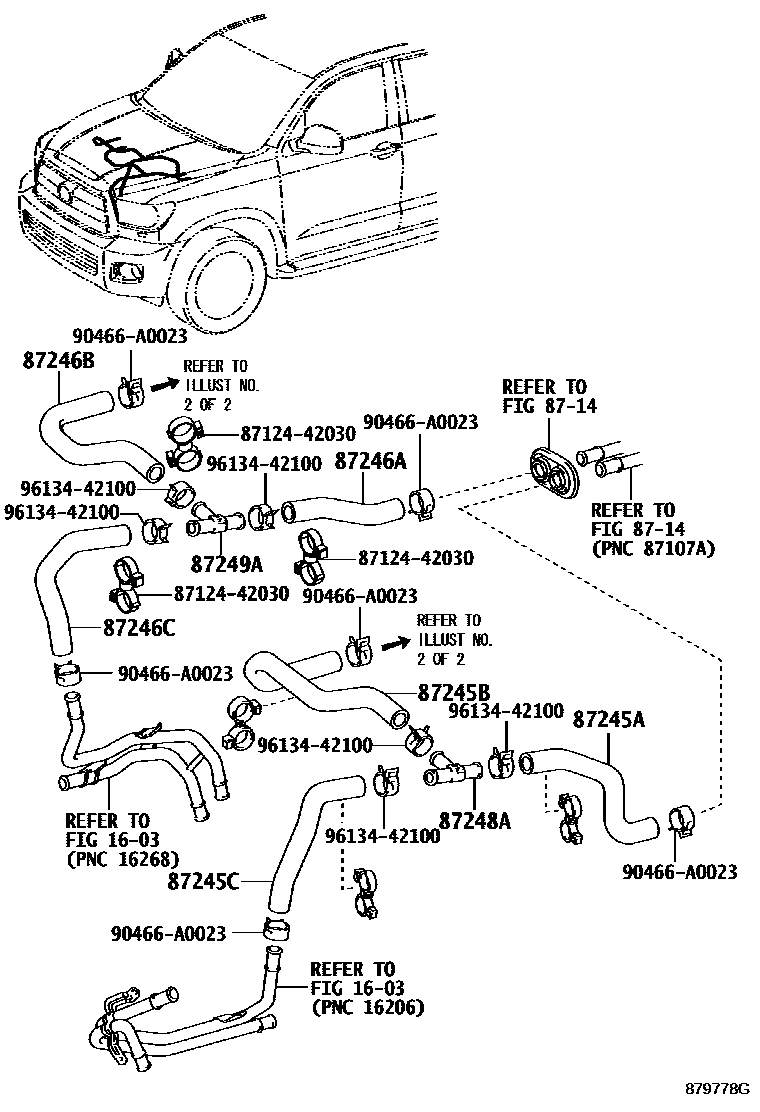 90466-A0023
87246B
REFER TO
ILLUST NO.
2 OF 2
REFER TO
FIG 87-14
87124-42030
90466-A0023
96134-42100
87246A
96134-42100
96134-42100
REFER TO
FIG 87-14
(PNC 87107A)
87249A
87124-42030
87124-42030
90466-A0023
87246C
REFER TO
ILLUST NO.
2 OF 2
90466-A0023
87245B
96134-42100
87245A
96134-42100
REFER TO
FIG 16-03
(PNC 16268)
96134-42100
87248A
87245C
90466-A0023
90466-A0023
REFER TO
FIG 16-03
(PNC 16206)
879778G