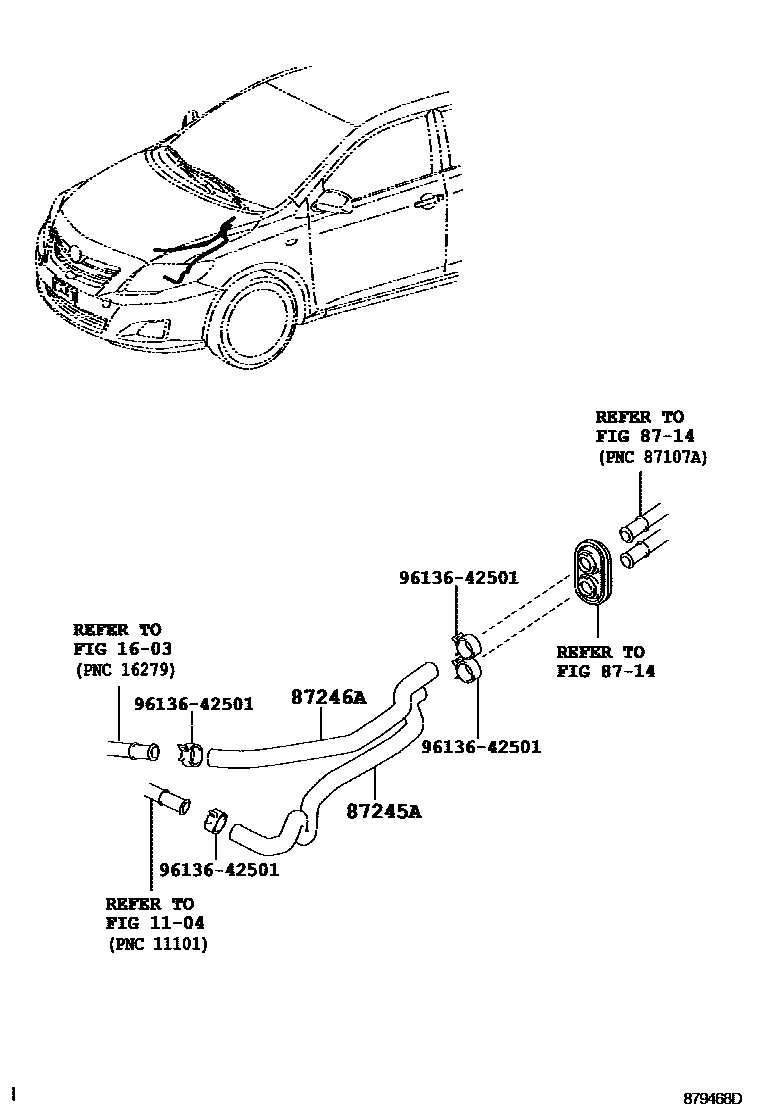 REFER TO
FIG 87-14
(PNC 87107A)

96136-42501

REFER TO
FIG 87-14

REFER TO
FIG 16-03
(PNC 16279)

96136-42501

87246A

96136-42501

87245A

96136-42501

REFER TO
FIG 11-04
(PNC 11101)

879468D