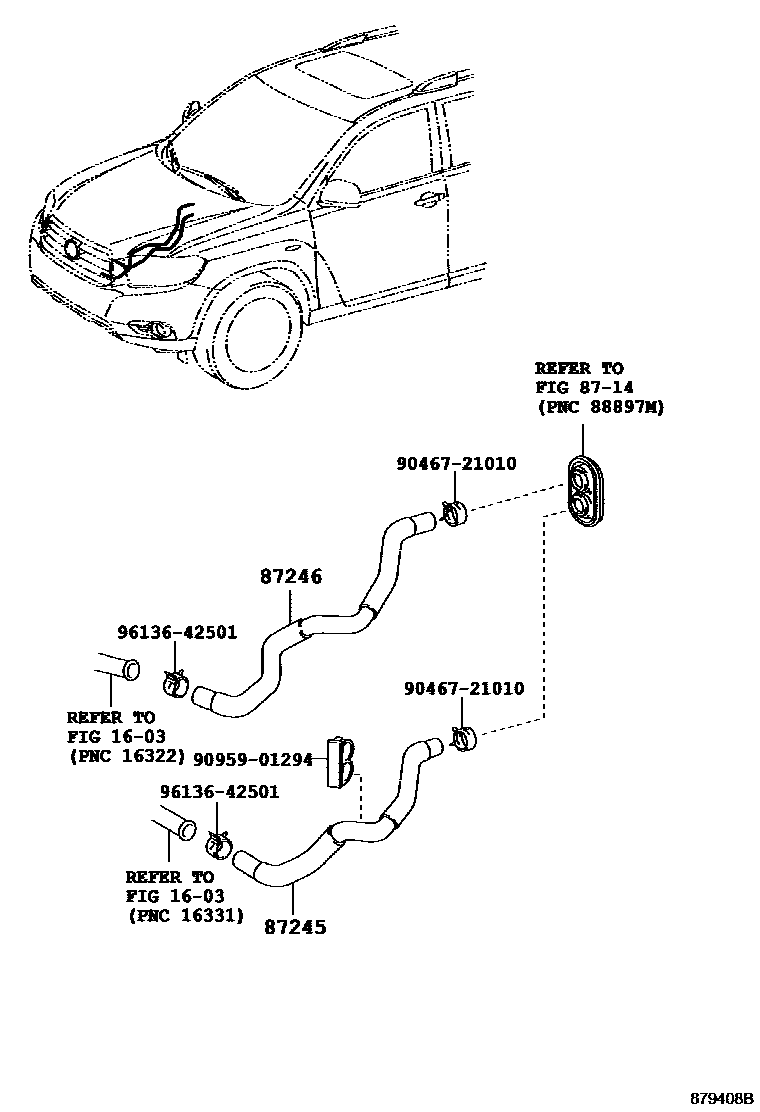 REFER TO
FIG 87-14
(PNC 88897M)

90467-21010

87246

96136-42501

REFER TO
FIG 16-03
(PNC 16322)

90467-21010

90959-01294

96136-42501

REFER TO
FIG 16-03
(PNC 16331)

87245

879408B