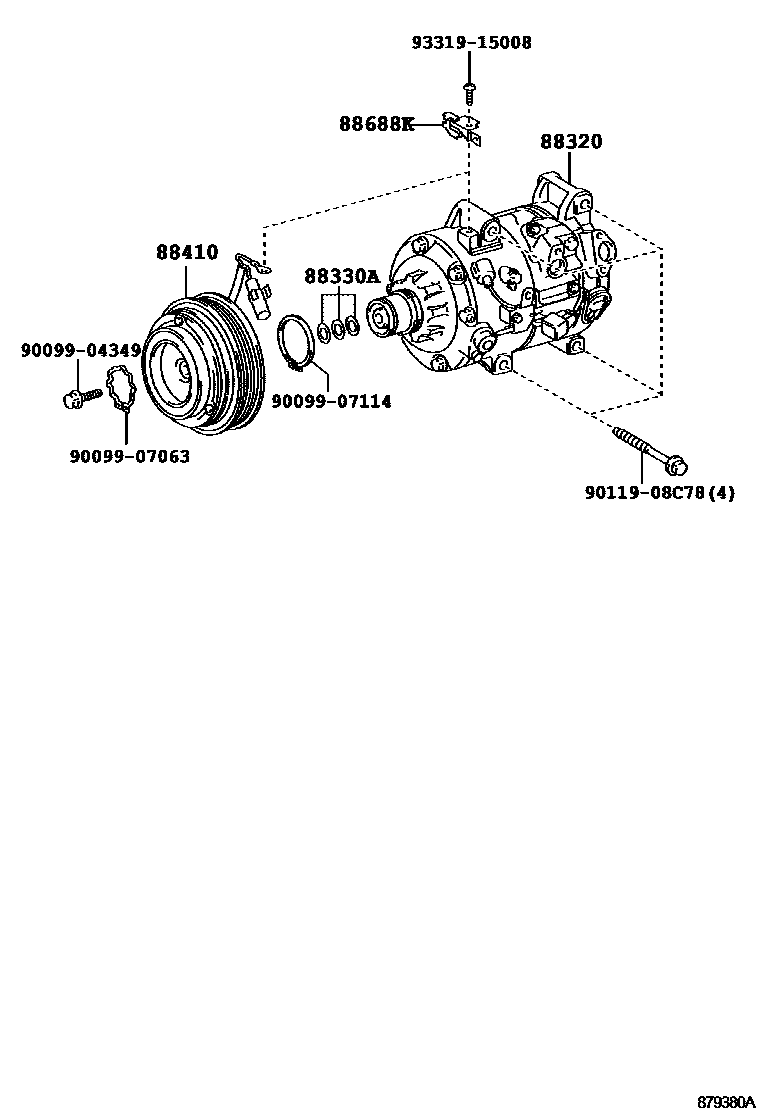 93319-15008
88688K
88320
88410
88330A
90099-04349
90099-07114
90099-07063
90119-08C78(4)
879380A