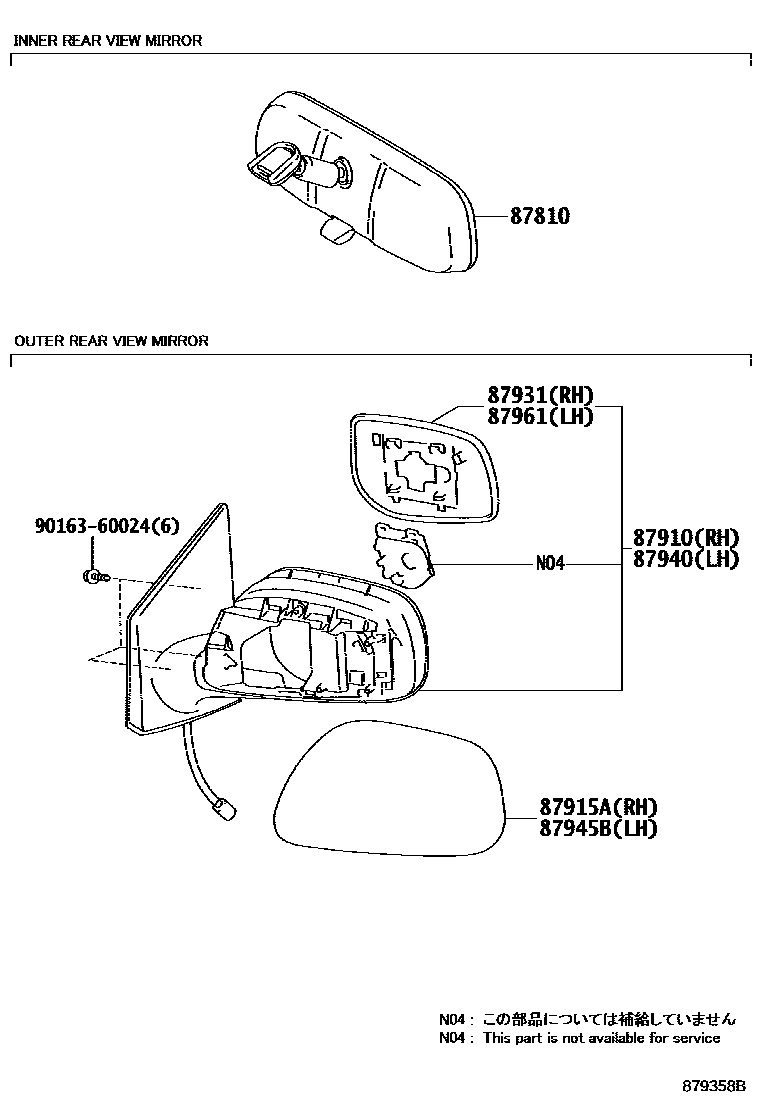 INNER REAR VIEW MIRROR

87810

OUTER REAR VIEW MIRROR

87931(RH)
87961(LH)

90163-60024(6)

N04

87910(RH)
87940(LH)

87915A(RH)
87945B(LH)

N04 : この部品については補給していません
N04 : This part is not available for service

879358B