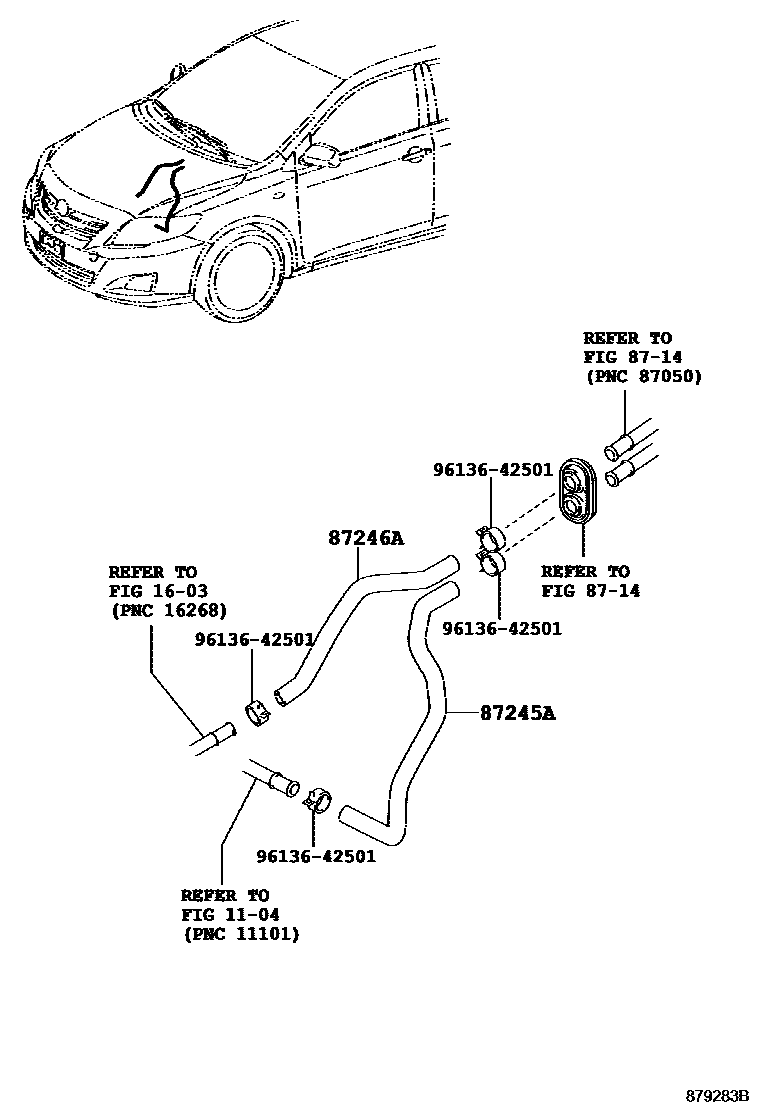 REFER TO
FIG 87-14
(PNC 87050)

96136-42501

87246A

REFER TO
FIG 87-14

REFER TO
FIG 16-03
(PNC 16268)

96136-42501

96136-42501

87245A

96136-42501

REFER TO
FIG 11-04
(PNC 11101)

879283B