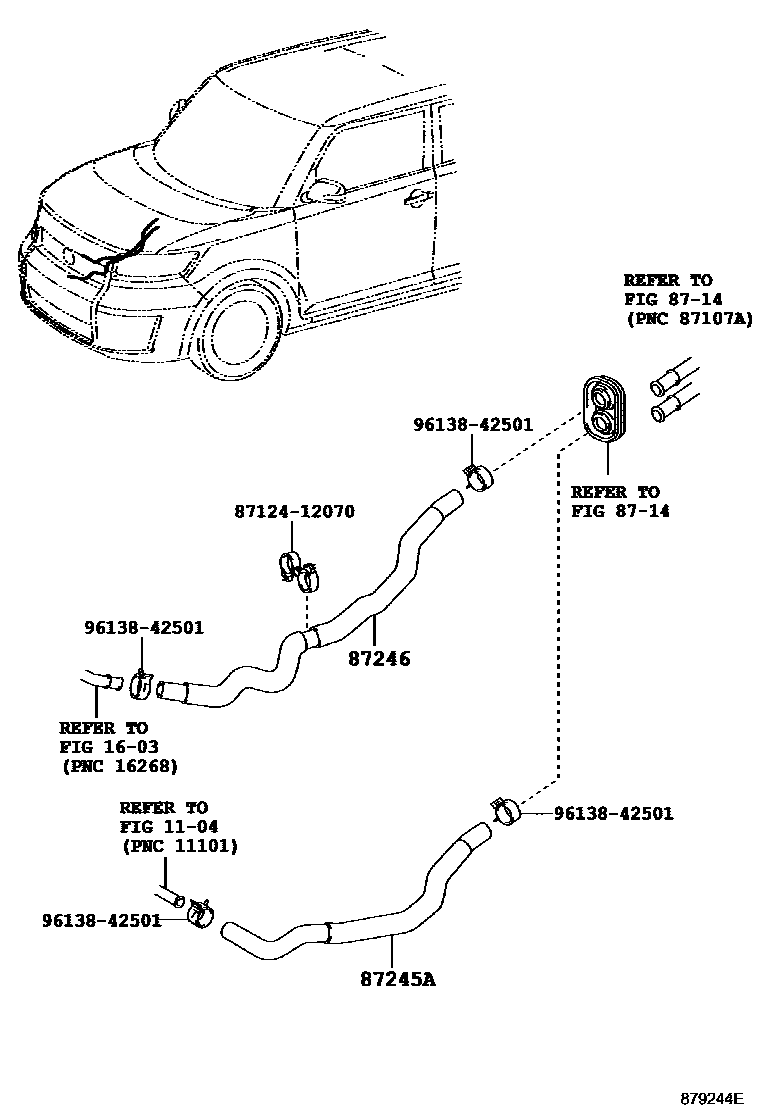 REFER TO
FIG 87-14
(PNC 87107A)

96138-42501

REFER TO
FIG 87-14

87124-12070

96138-42501

87246

REFER TO
FIG 16-03
(PNC 16268)

REFER TO
FIG 11-04
(PNC 11101)

96138-42501

96138-42501

87245A

879244E