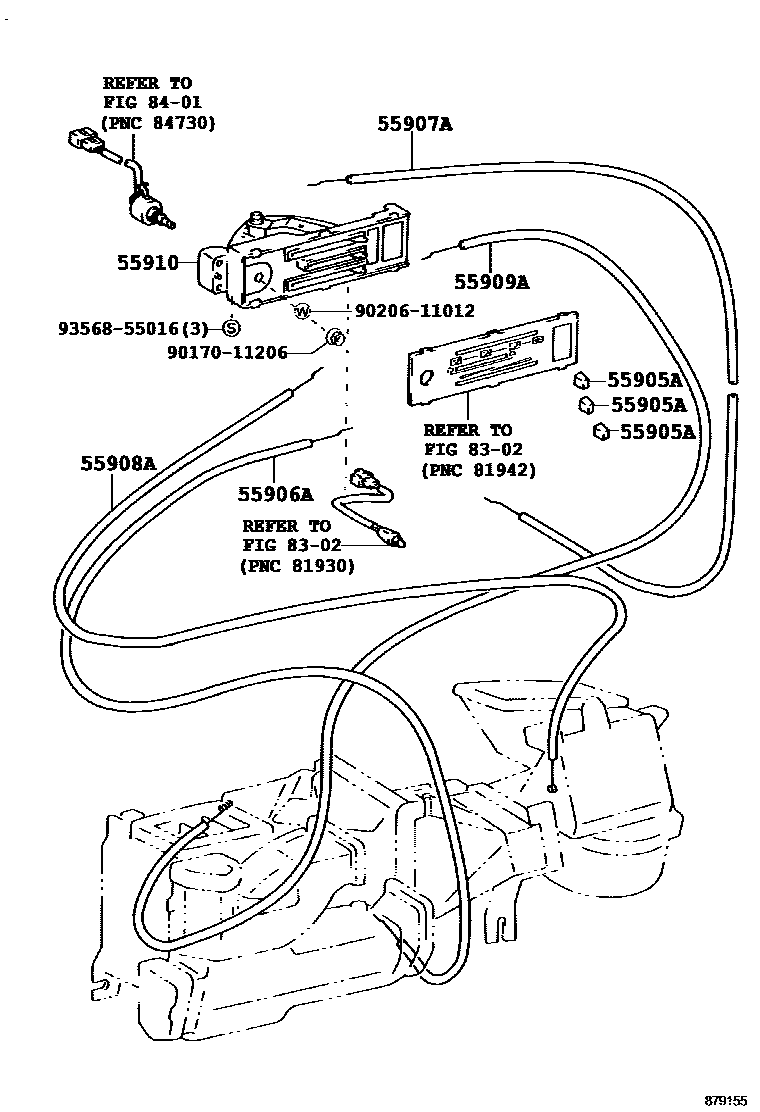 REFER TO
FIG 84-01
(PNC 84730)

55907A

55910

55909A

93568-55016(3) S

W 90206-11012

90170-11206

55905A
55905A
55905A

REFER TO
FIG 83-02
(PNC 81942)

55908A

55906A

REFER TO
FIG 83-02
(PNC 81930)

879155