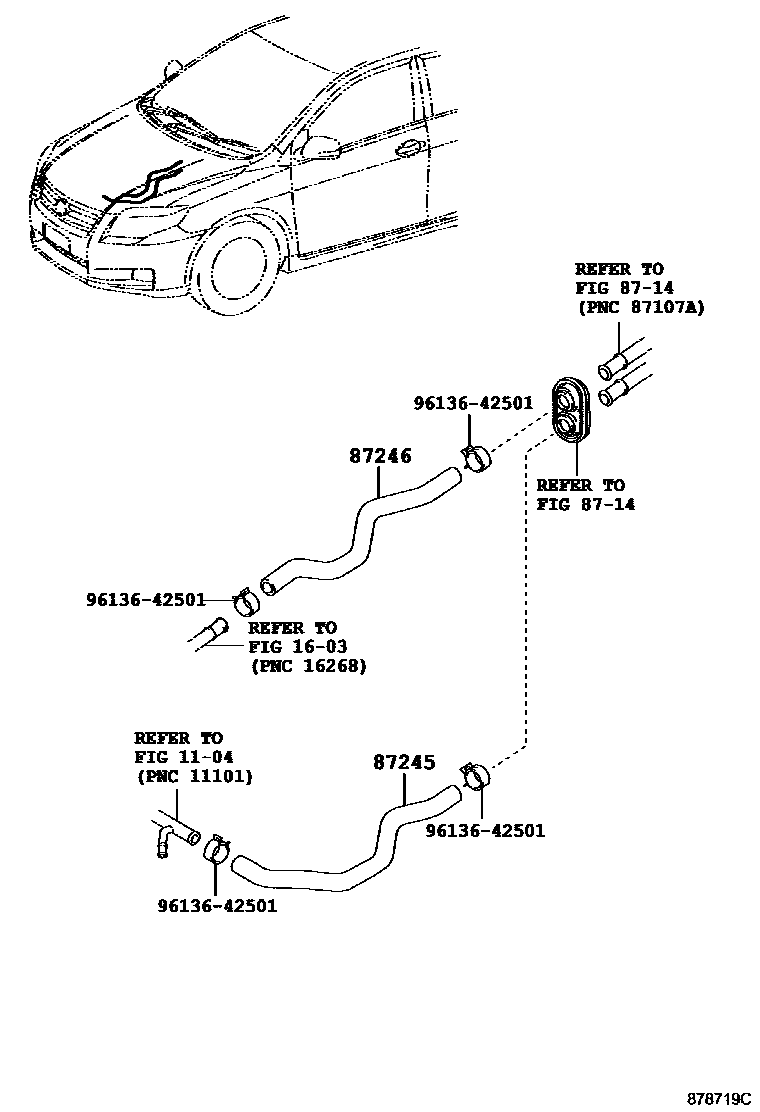 REFER TO
FIG 87-14
(PNC 87107A)

96136-42501

87246

REFER TO
FIG 87-14

96136-42501

REFER TO
FIG 16-03
(PNC 16268)

REFER TO
FIG 11-04
(PNC 11101)

87245

96136-42501

96136-42501

878719C