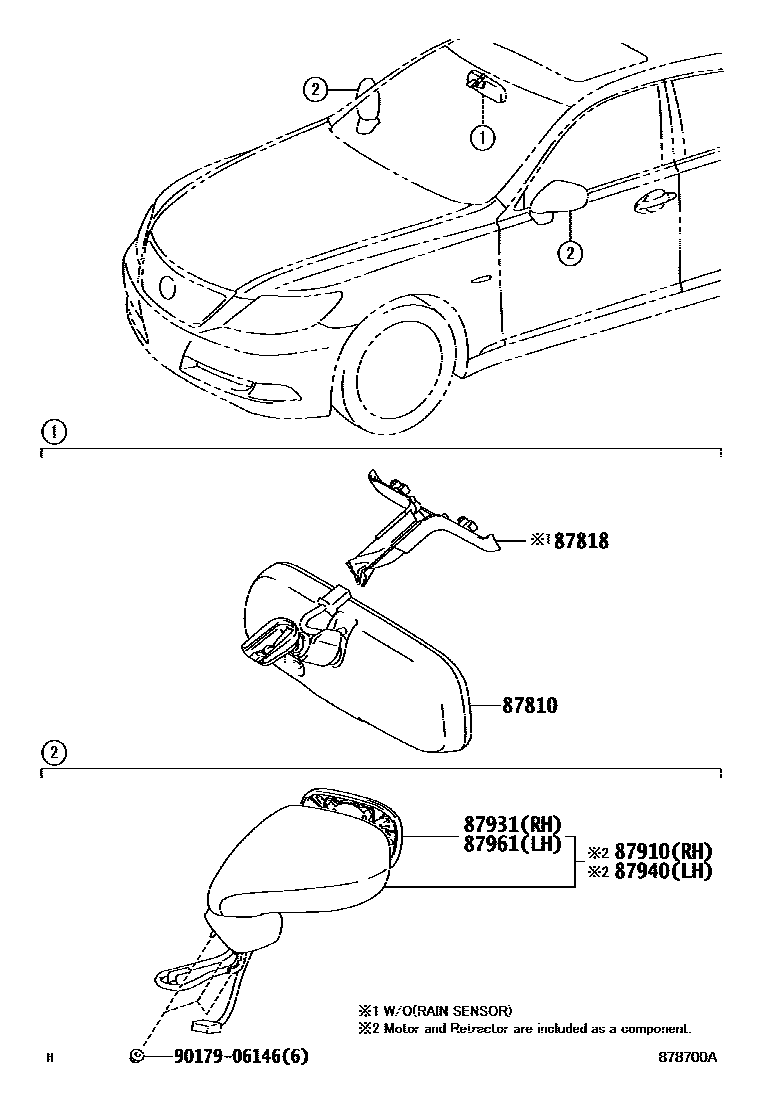 2
1
2

1

※1 87818

87810

2

87931(RH)
87961(LH)
※2 87910(RH)
※2 87940(LH)

※1 W/O(RAIN SENSOR)
※2 Motor and Retractor are included as a component.

H
90179-06146(6)
878700A