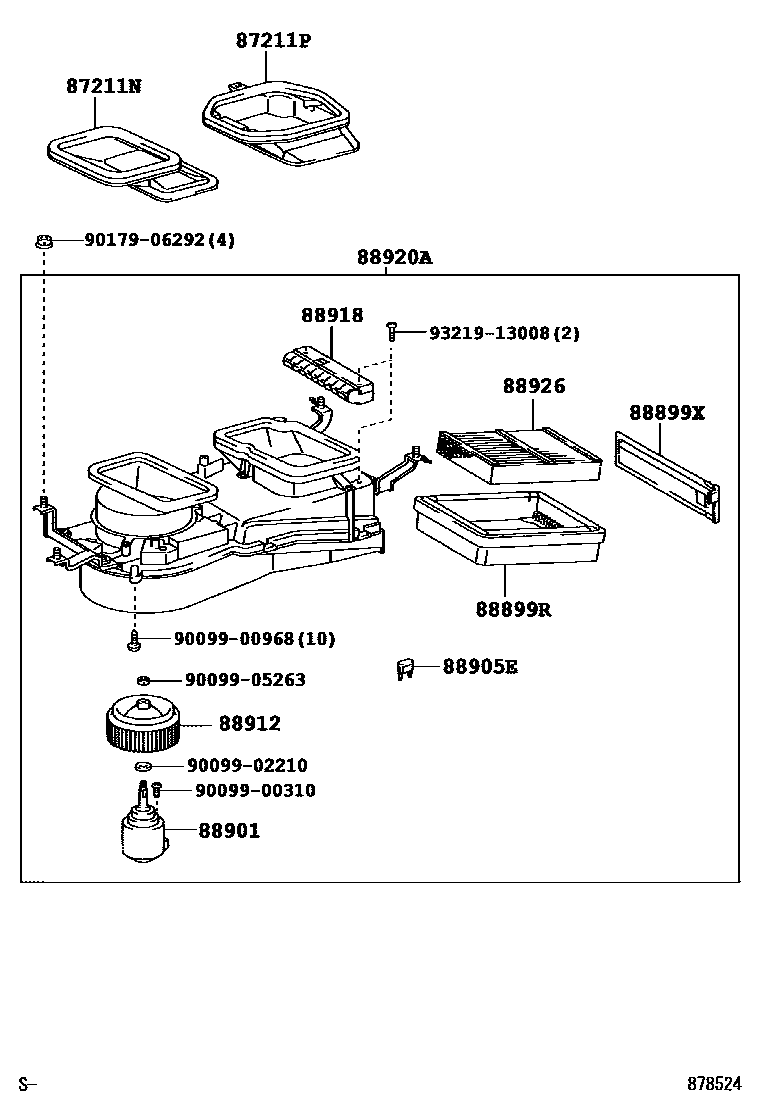 87211P

87211N

90179-06292(4)

88920A

88918

93219-13008(2)

88926

88899X

88899R

90099-00968(10)

88905E

90099-05263

88912

90099-02210

90099-00310

88901

S-

878524