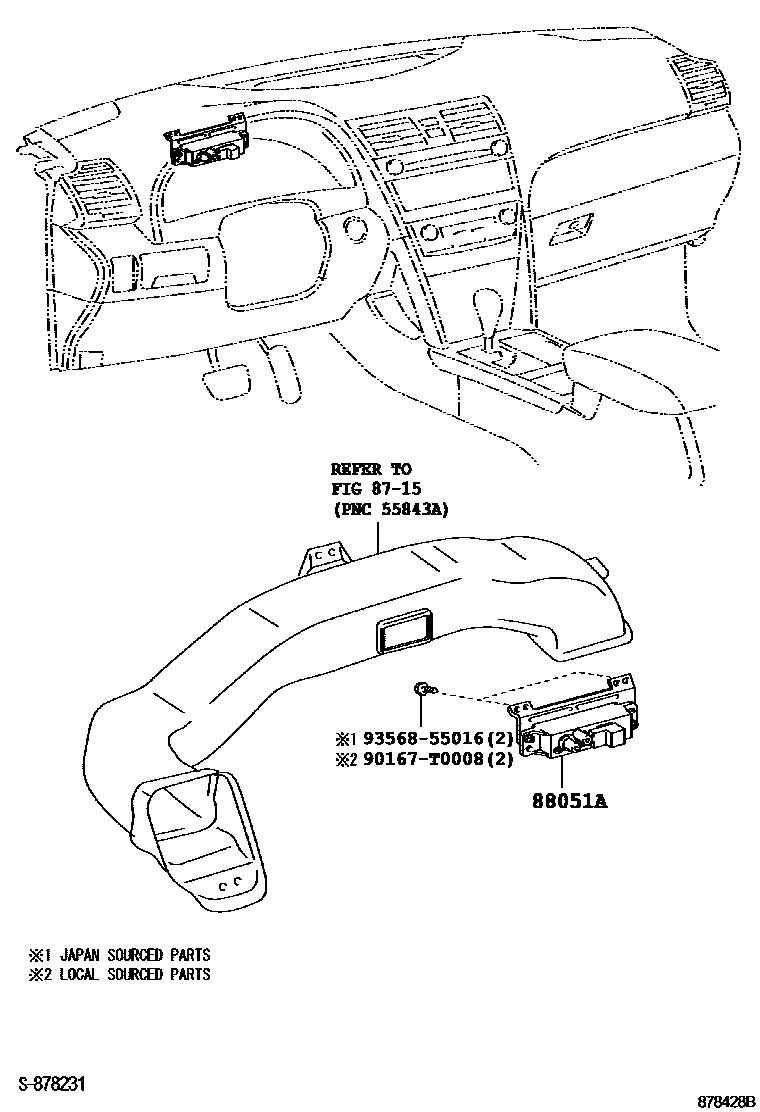 REFER TO
FIG 87-15
(PNC 55843A)

※1 93568-55016(2)
※2 90167-T0008(2)

88051A

※1 JAPAN SOURCED PARTS
※2 LOCAL SOURCED PARTS

S-878231

878428B