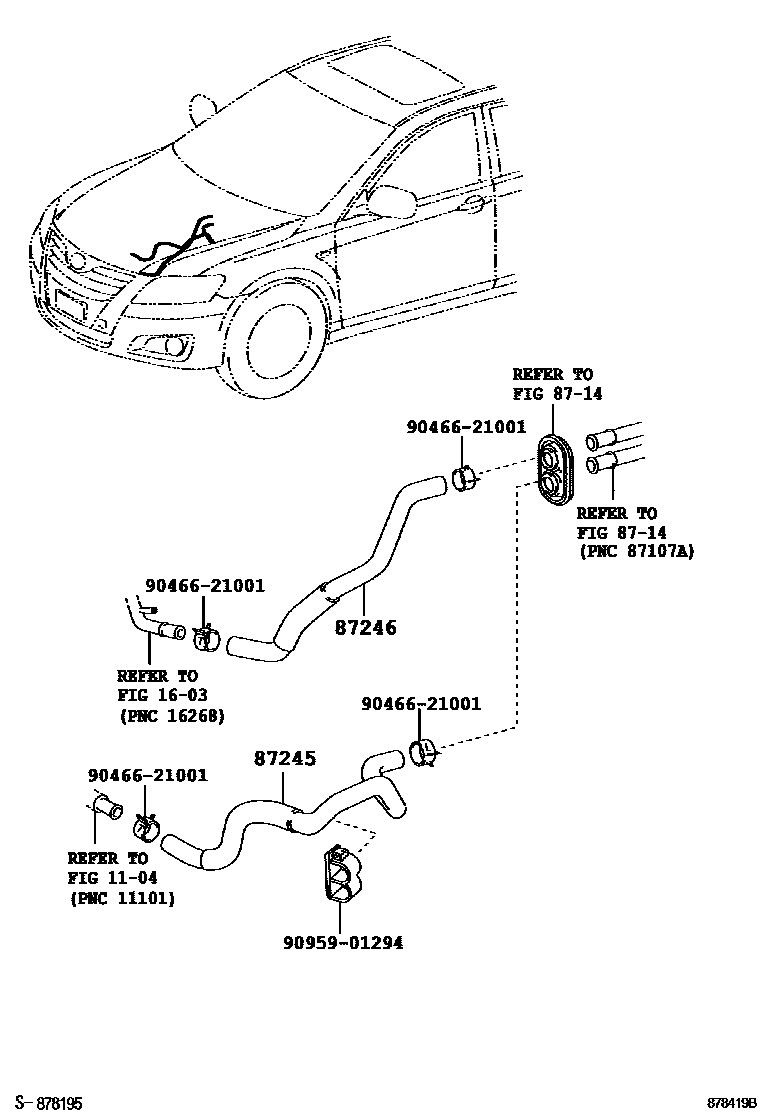 REFER TO
FIG 87-14

90466-21001

REFER TO
FIG 87-14
(PNC 87107A)

90466-21001

87246

REFER TO
FIG 16-03
(PNC 16268)

90466-21001

87245

90466-21001

REFER TO
FIG 11-04
(PNC 11101)

90959-01294

S-878195

878419B