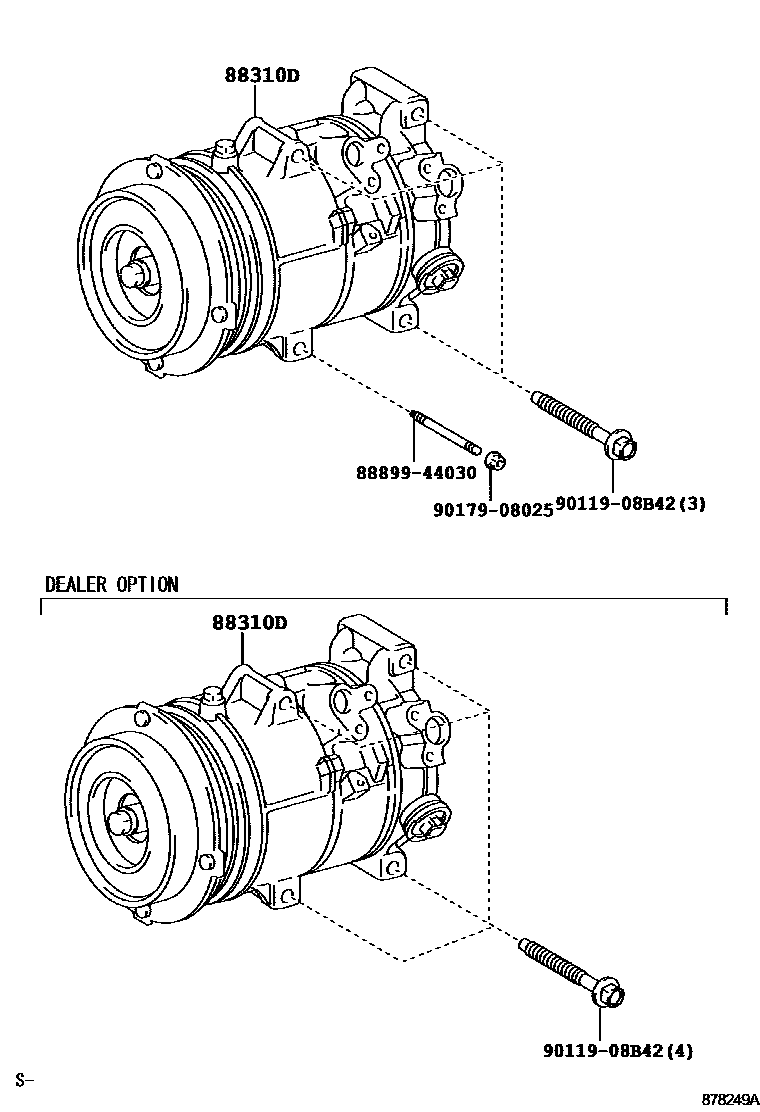 88310D

88899-44030

90179-08025

90119-08B42(3)

DEALER OPTION

88310D

90119-08B42(4)

S-

878249A