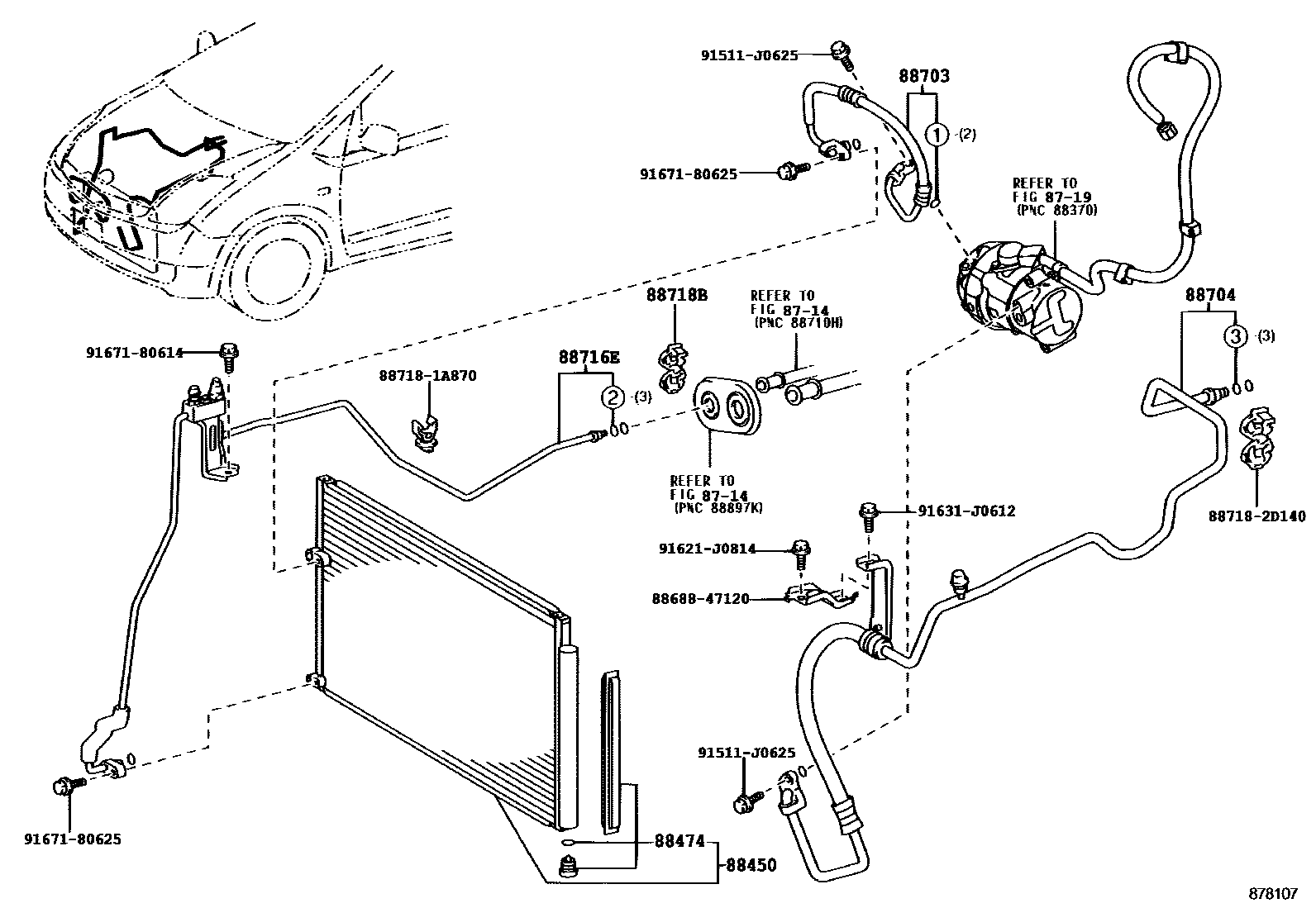 91511-J0625

88703

1 (2)

91671-80625

REFER TO
FIG 87-19
(PNC 88370)

88718B

REFER TO
FIG 87-14
(PNC 88710H)

88704

3 (3)

91671-80614

88718-1A870

88716E

2 (3)

REFER TO
FIG 87-14
(PNC 88897K)

91631-J0612

88718-2D140

91621-J0814

88688-47120

91511-J0625

91671-80625

88474

88450

878107