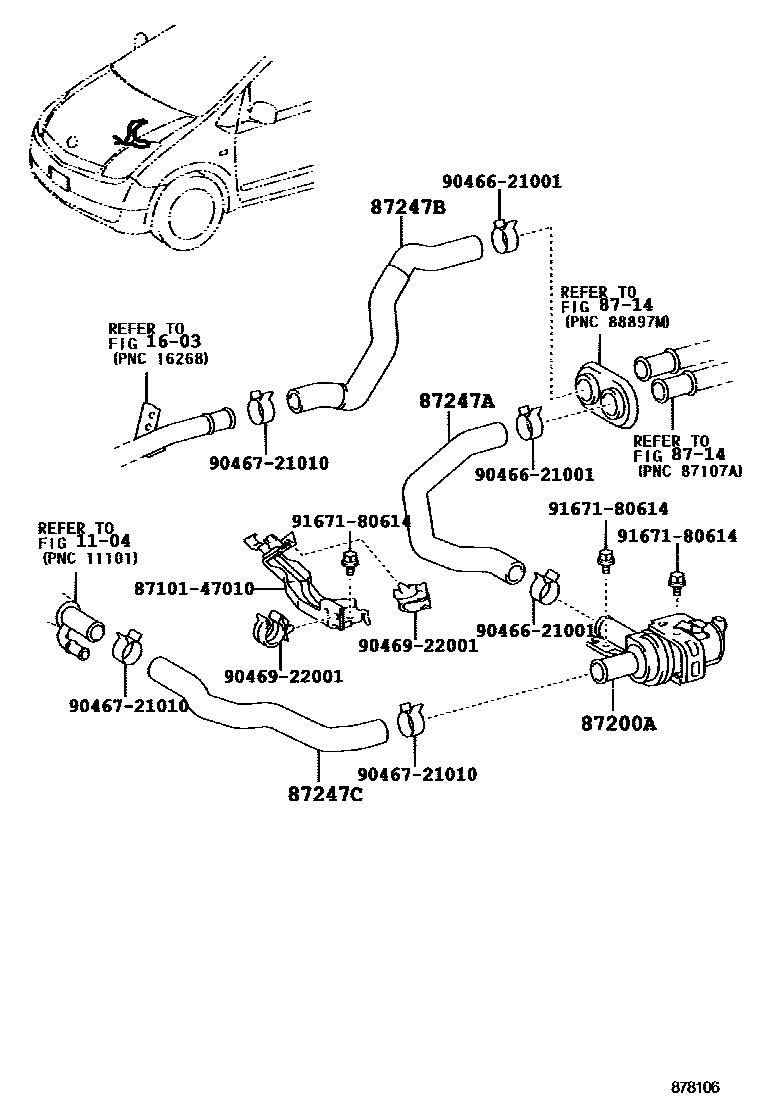 90466-21001

87247B

REFER TO FIG 87-14 (PNC 88897M)

REFER TO FIG 16-03 (PNC 16268)

87247A

90467-21010

90466-21001

REFER TO FIG 87-14 (PNC 87107A)

REFER TO FIG 11-04 (PNC 11101)

91671-80614

91671-80614

91671-80614

87101-47010

90469-22001

90466-21001

90469-22001

90467-21010

87200A

90467-21010

87247C

878106