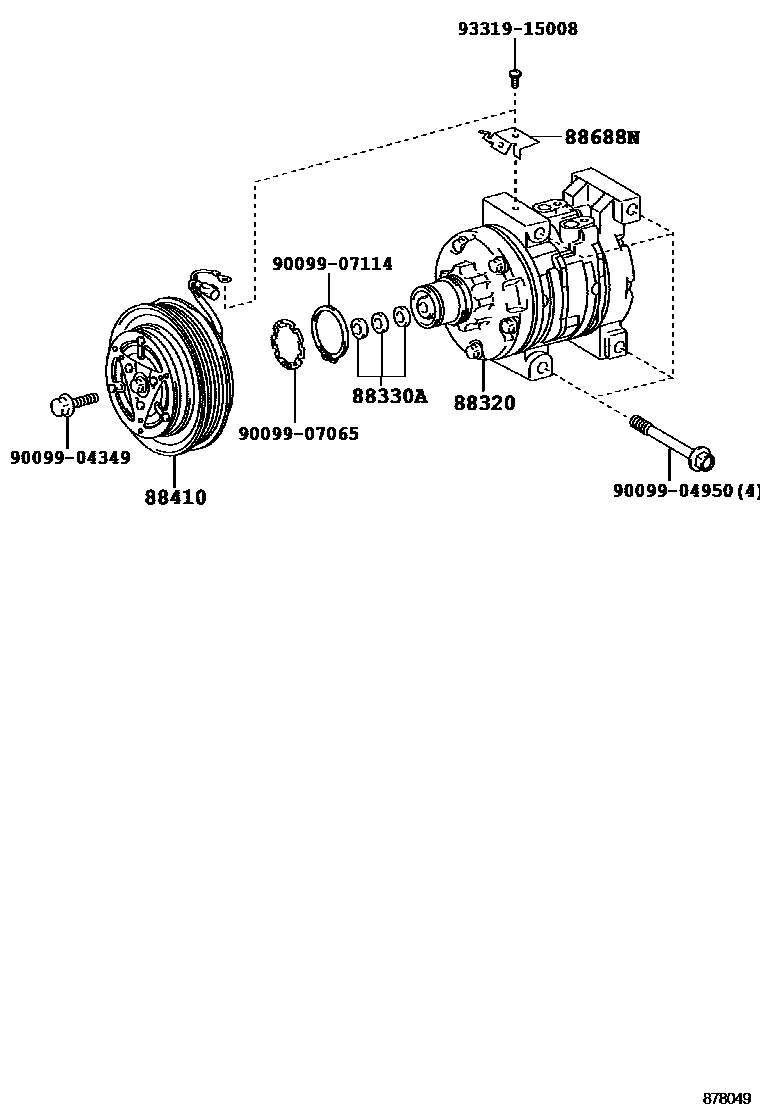 93319-15008

88688N

90099-07114

88330A

88320

90099-07065

90099-04349

88410

90099-04950(4)

878049