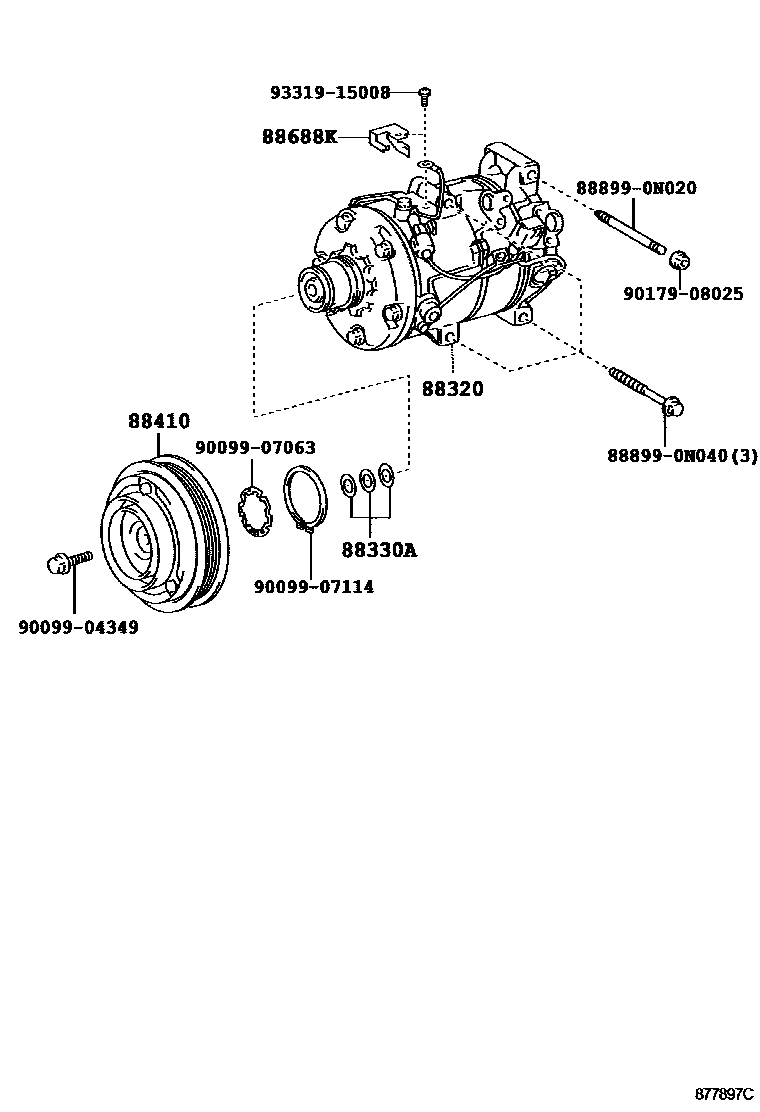 93319-15008
88688K
88899-0N020
90179-08025
88320
88899-0N040(3)
88410
90099-07063
88330A
90099-07114
90099-04349
877897C