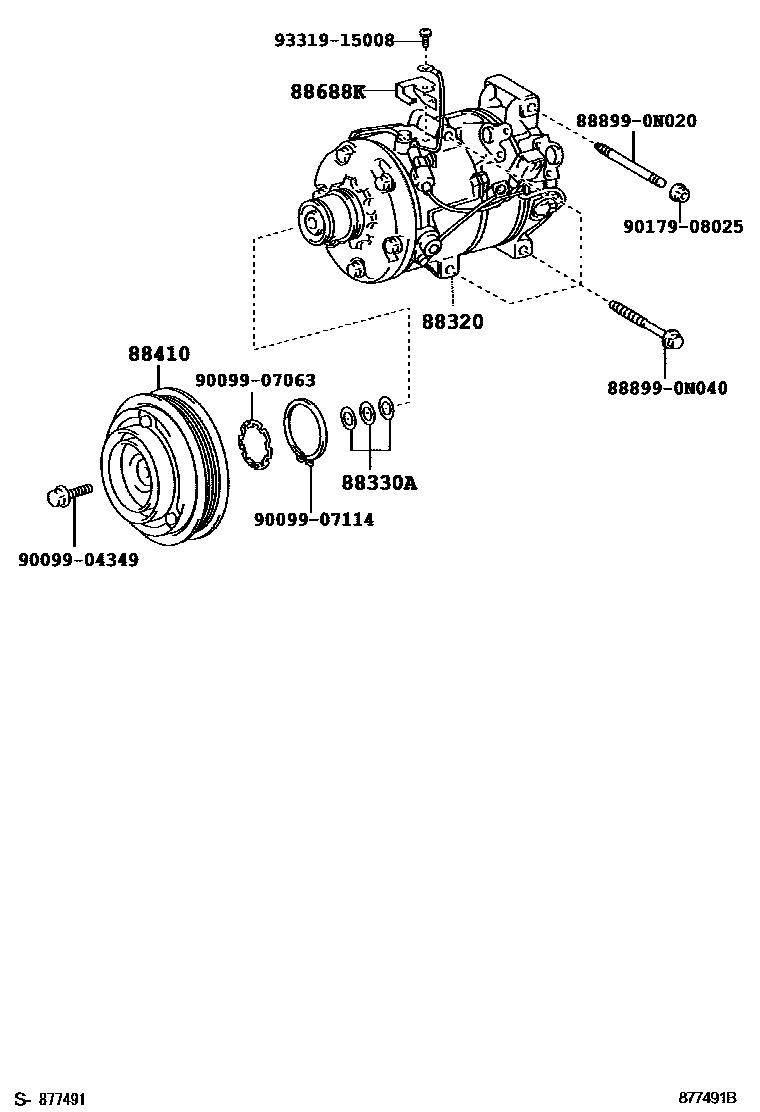 93319-15008
88688K
88899-0N020
90179-08025
88320
88899-0N040
88410
90099-07063
88330A
90099-07114
90099-04349
S- 877491
877491B