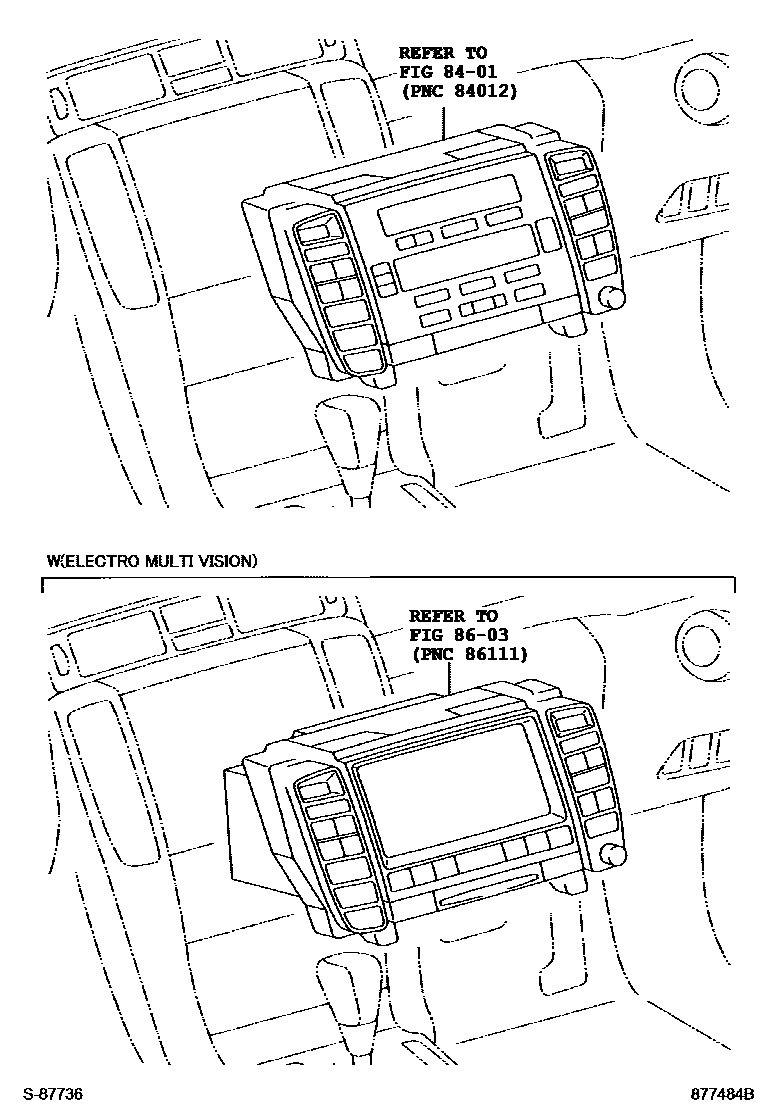 REFER TO
FIG 84-01
(PNC 84012)

W(ELECTRO MULTI VISION)

REFER TO
FIG 86-03
(PNC 86111)

S-87736

877484B