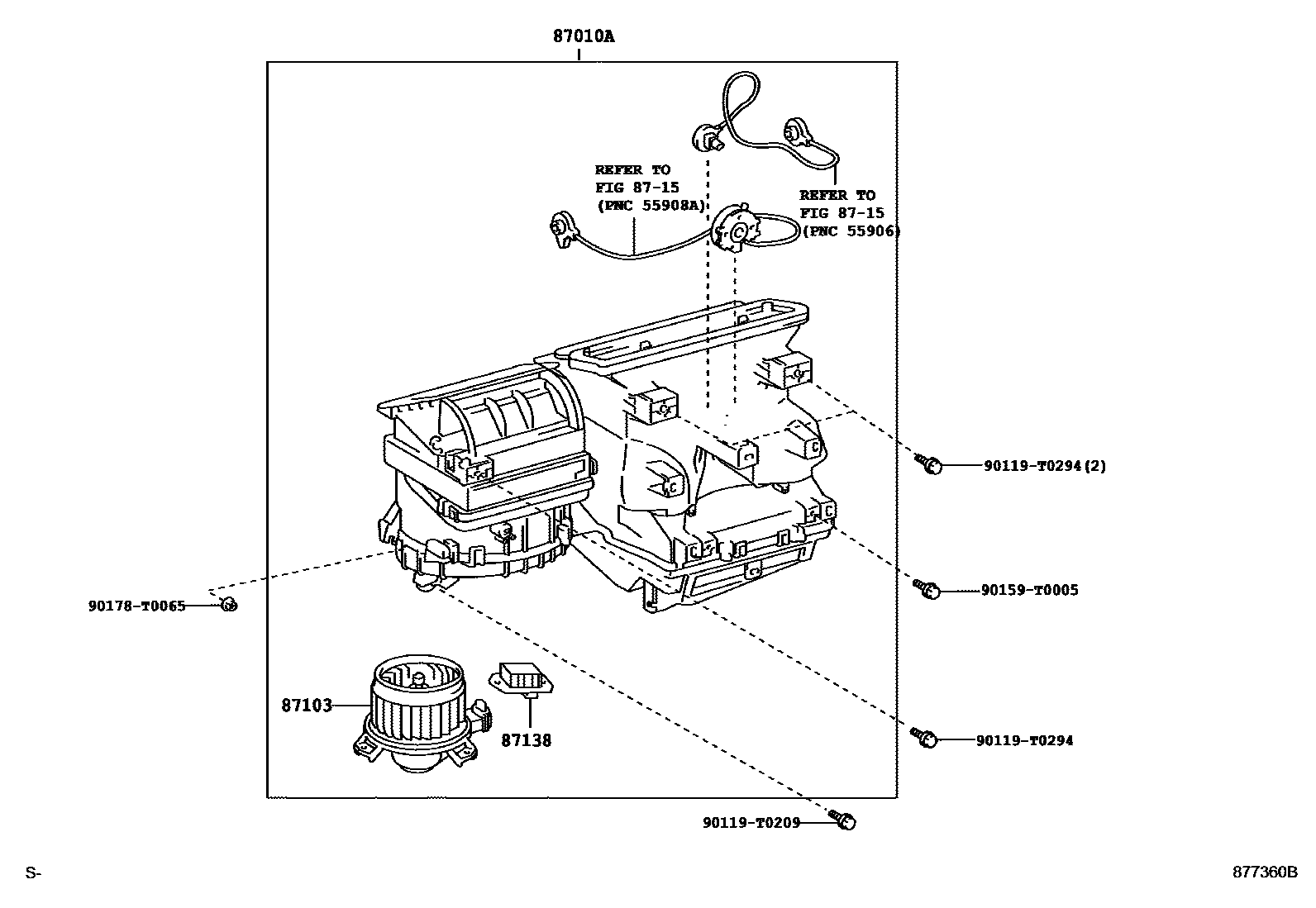 87010A

REFER TO
FIG 87-15
(PNC 55908A)

REFER TO
FIG 87-15
(PNC 55906)

90119-T0294(2)

90159-T0005

90178-T0065

87103

87138

90119-T0294

90119-T0209

S-

877360B