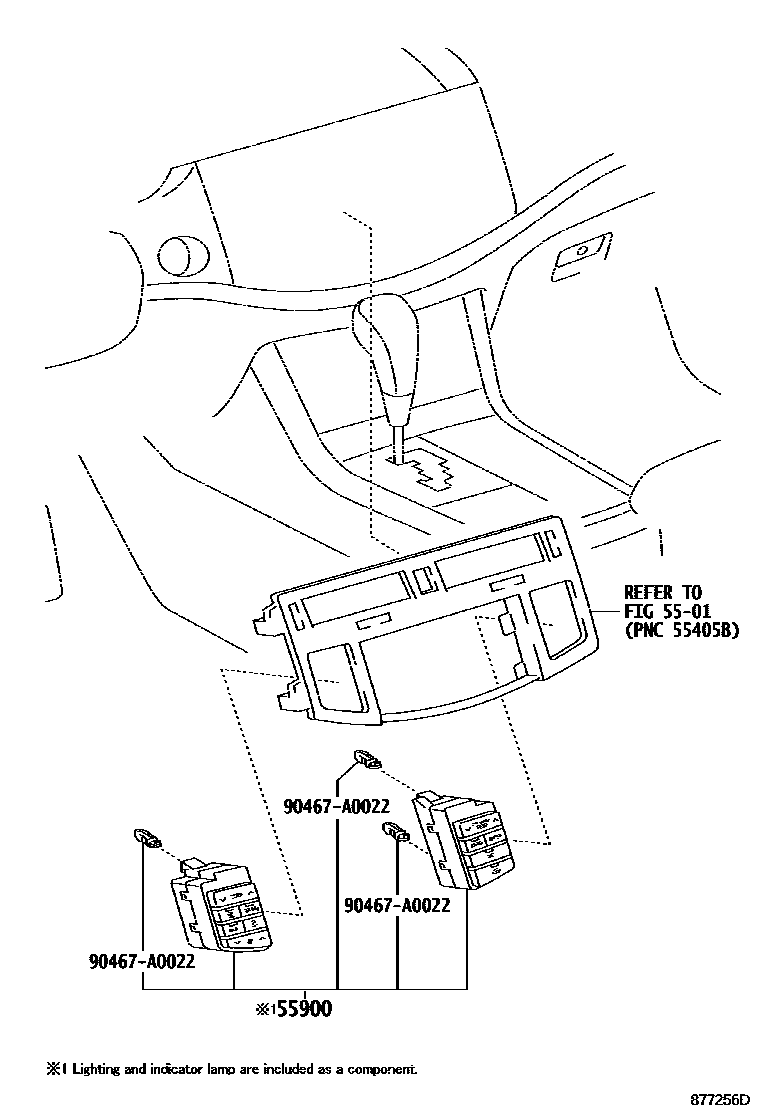 REFER TO
FIG 55-01
(PNC 55405B)

90467-A0022

90467-A0022

90467-A0022

※1 55900

※1 Lighting and indicator lamp are included as a component.

877256D