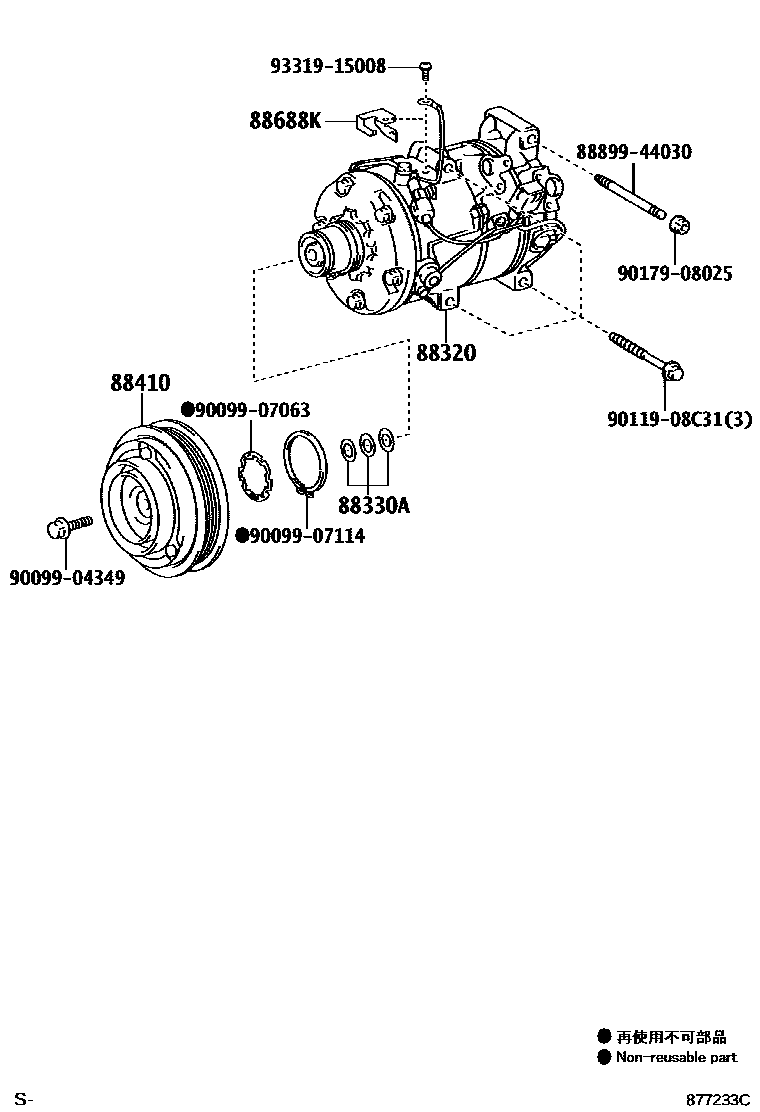 93319-15008

88688K

88899-44030

90179-08025

88320

90119-08C31(3)

88410

●90099-07063

88330A

●90099-07114

90099-04349

● 再使用不可部品
● Non-reusable part

S-

877233C