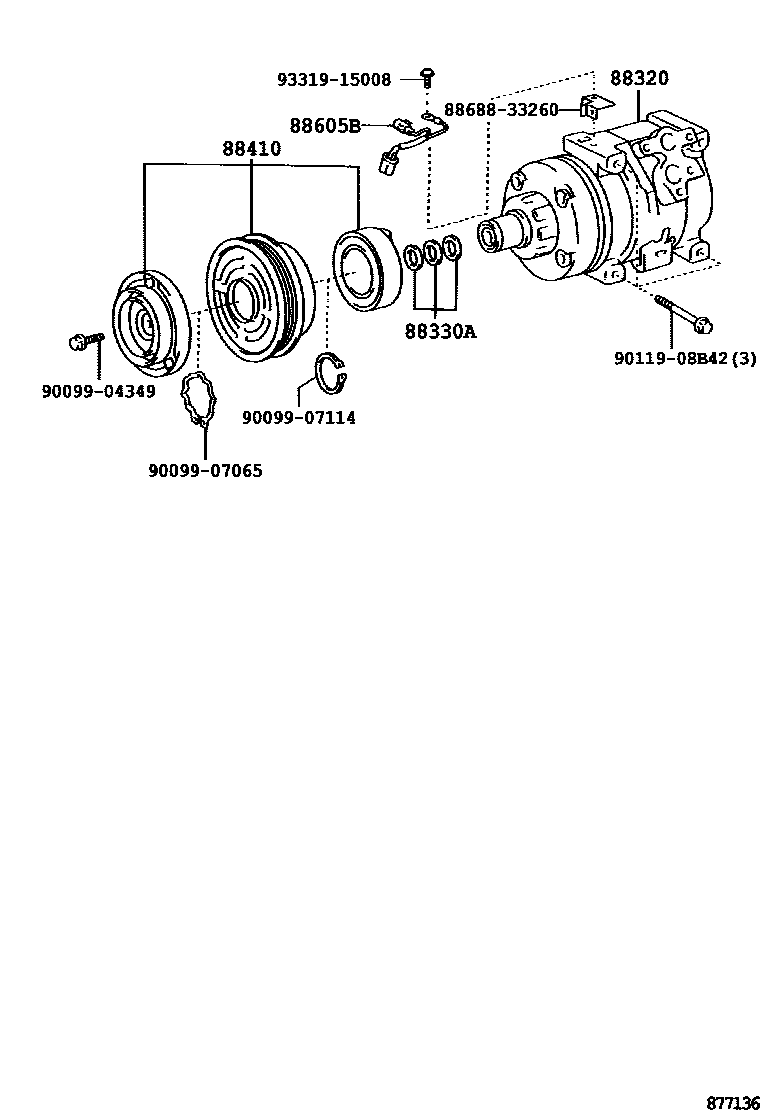 93319-15008
88320
88688-33260
88605B
88410
88330A
90119-08B42(3)
90099-04349
90099-07114
90099-07065
877136