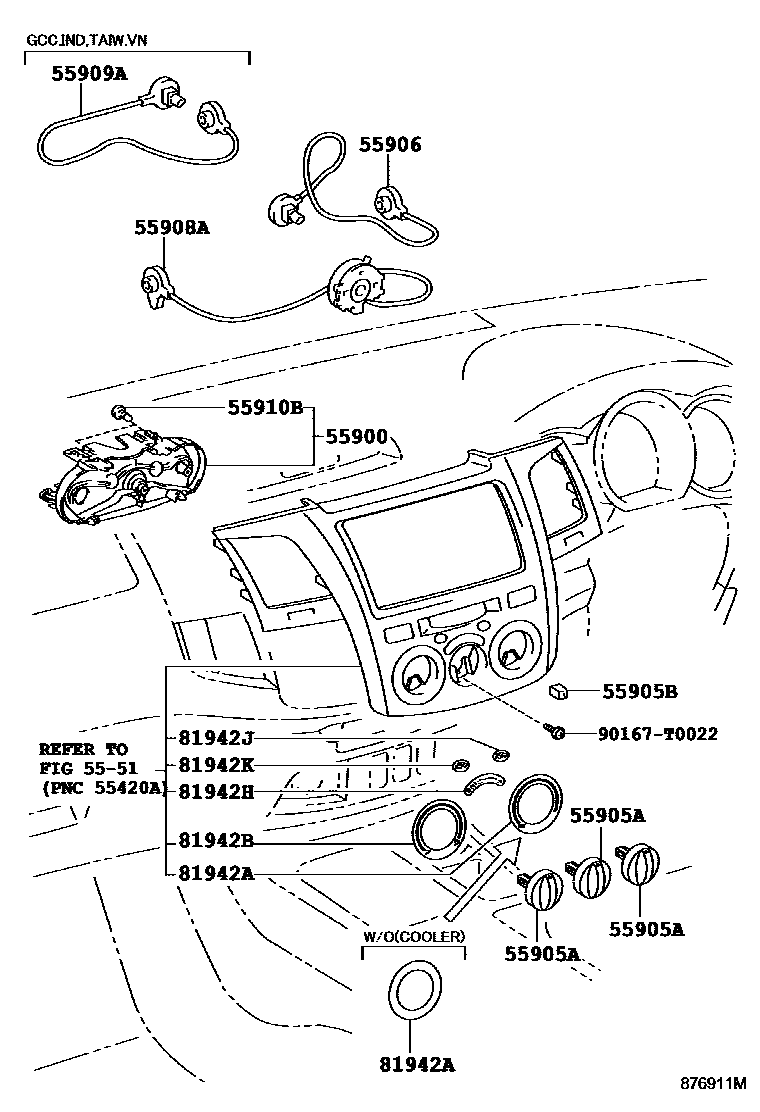 GCC,IND,TAIW,VN
55909A
55906
55908A
55910B
55900
55905B
90167-T0022
REFER TO
FIG 55-51
(PNC 55420A)
81942J
81942K
81942H
81942B
81942A
55905A
55905A
55905A
W/O(COOLER)
81942A
876911M